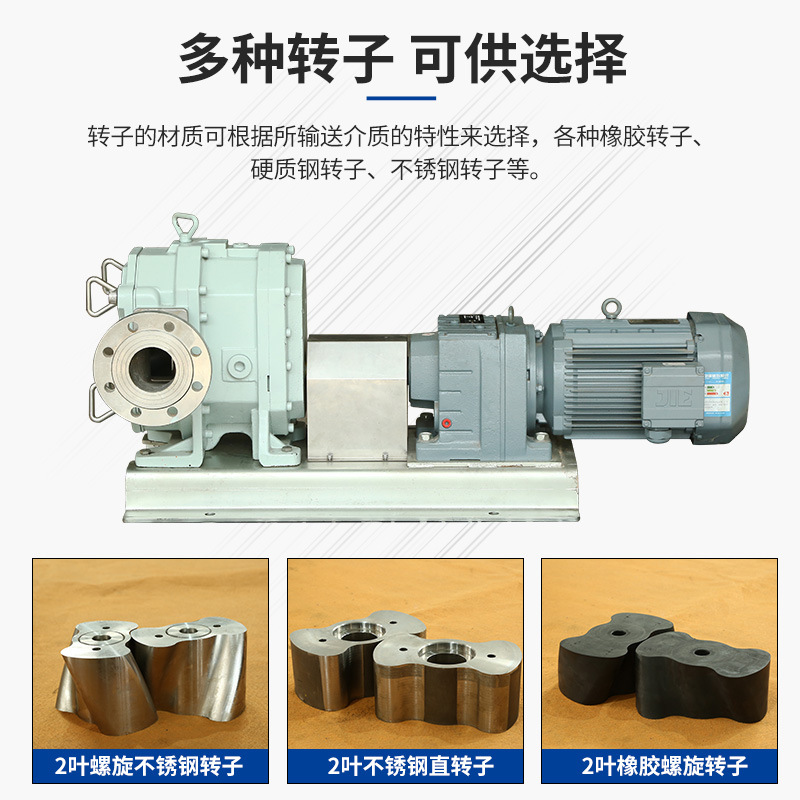 多种转子 可供选择

转子的材质可根据所输送介质的特性来选择，各种橡胶转子、硬质钢转子、不锈钢转子等。

2叶螺旋不锈钢转子

2叶不锈钢直转子

2叶橡胶螺旋转子