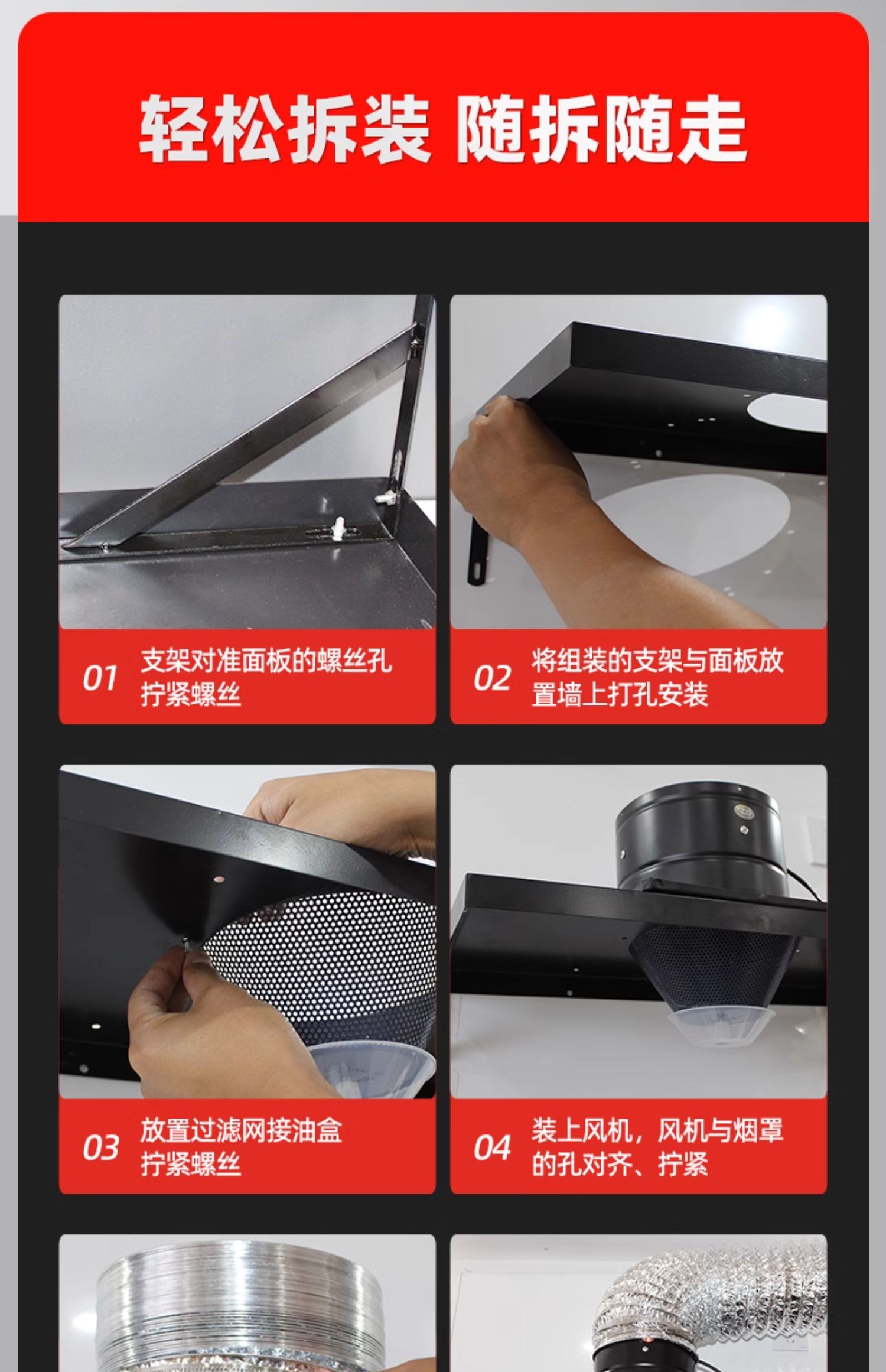 轻松拆装 随拆随走

01 支架对准面板的螺丝孔拧紧螺丝

02 将组装的支架与面板放置墙上打孔安装

03 放置过滤网接油盒拧紧螺丝

04 装上风机，风机与烟罩的孔对齐、拧紧