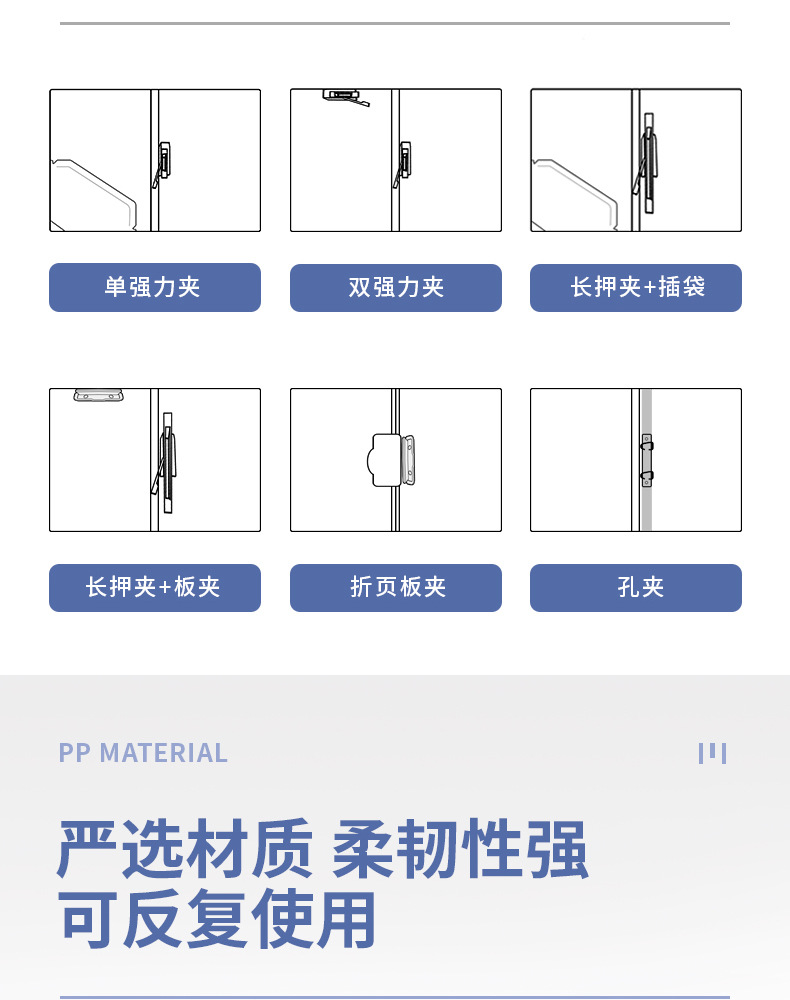 单强力夹

双强力夹

长押夹+插袋

长押夹+板夹

折页板夹

孔夹

PP MATERIAL

严选材质 柔韧性强
可反复使用