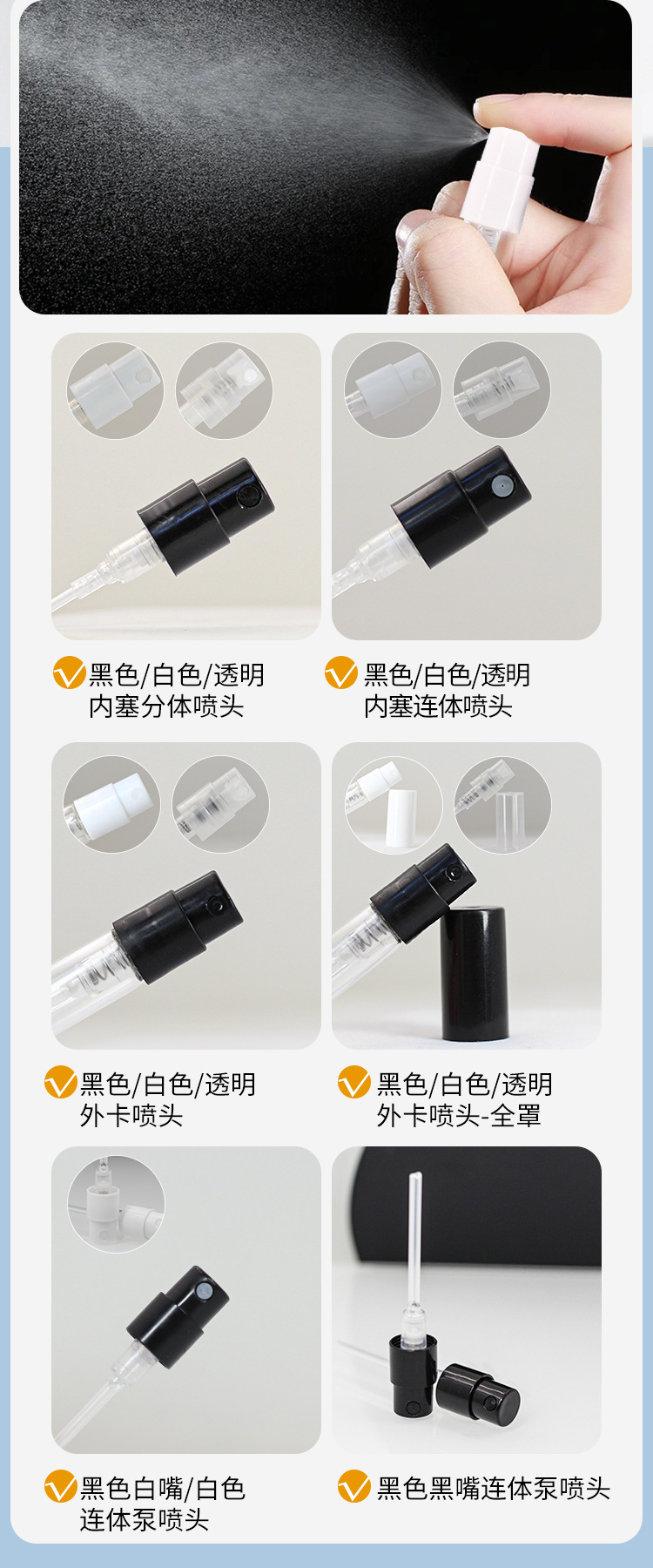 黑色/白色/透明
内塞分体喷头

黑色/白色/透明
内塞连体喷头

黑色/白色/透明
外卡喷头

黑色/白色/透明
外卡喷头-全罩

黑色白嘴/白色
连体泵喷头

黑色黑嘴连体泵喷头