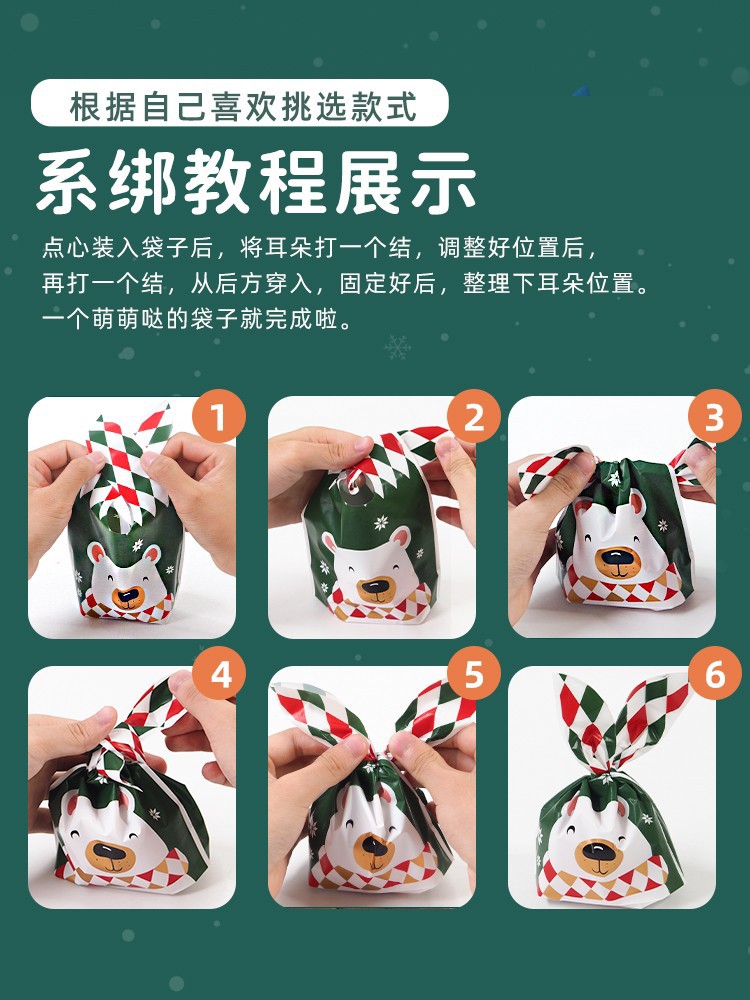 根据自己喜欢挑选款式

系绑教程展示

点心装入袋子后，将耳朵打一个结，调整好位置后，再打一个结，从后方穿入，固定好后，整理下耳朵位置。一个萌萌哒的袋子就完成啦。

1

2

3

4

5

6