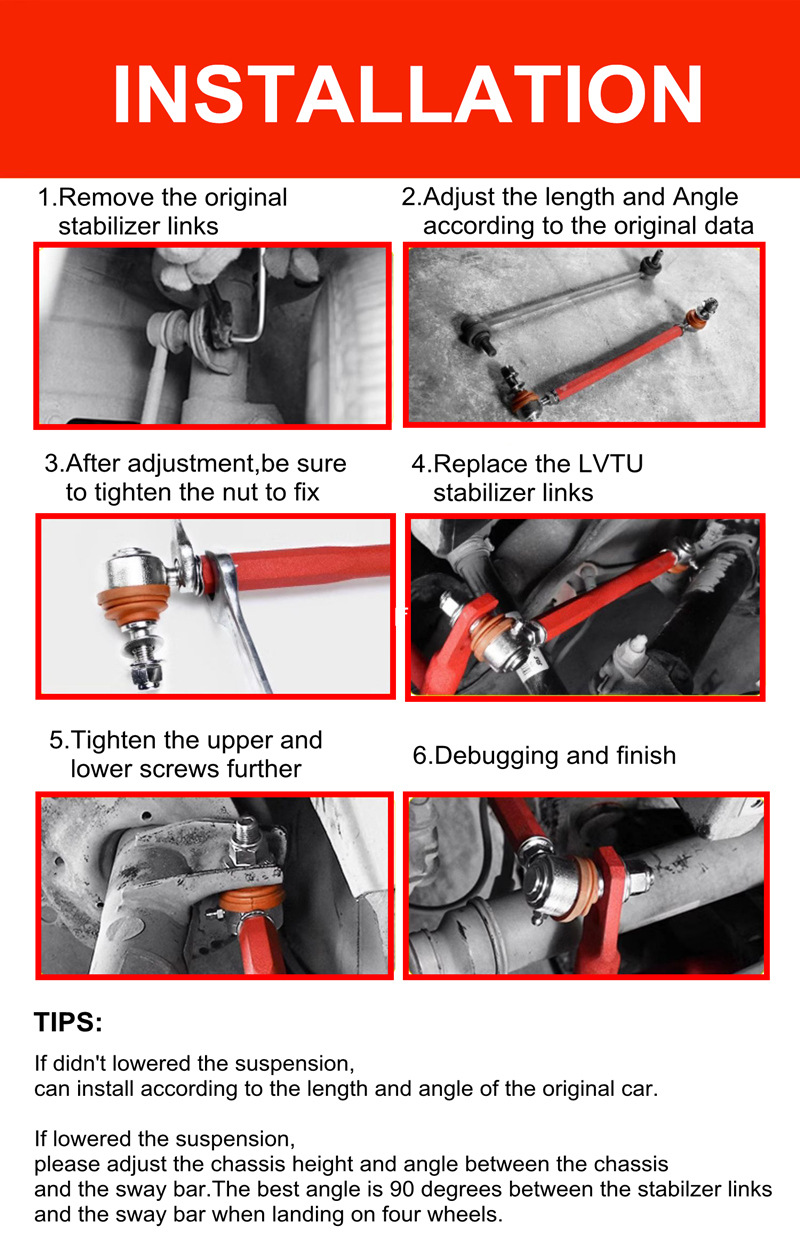 INSTALLATION

1.Remove the original stabilizer links

2.Adjust the length and Angle according to the original data

3.After adjustment,be sure to tighten the nut to fix

4.Replace the LVTU stabilizer links

5.Tighten the upper and lower screws further

6.Debugging and finish

TIPS:

If didn't lowered the suspension,
can install according to the length and angle of the original car.

If lowered the suspension,
please adjust the chassis height and angle between the chassis and the sway bar.The best angle is 90 degrees between the stabilzer links and the sway bar when landing on four wheels.