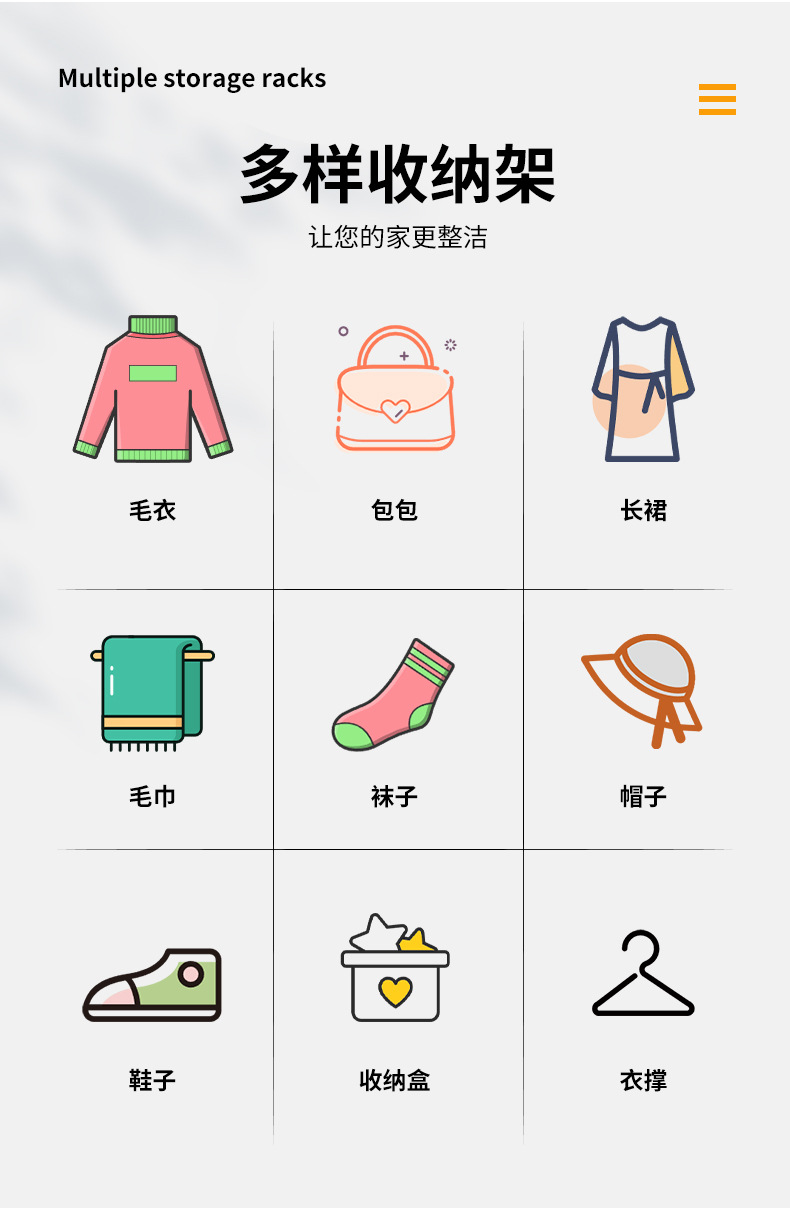 Multiple storage racks

多样收纳架

让您的家更整洁

毛衣

包包

长裙

毛巾

袜子

帽子

鞋子

收纳盒

衣撑