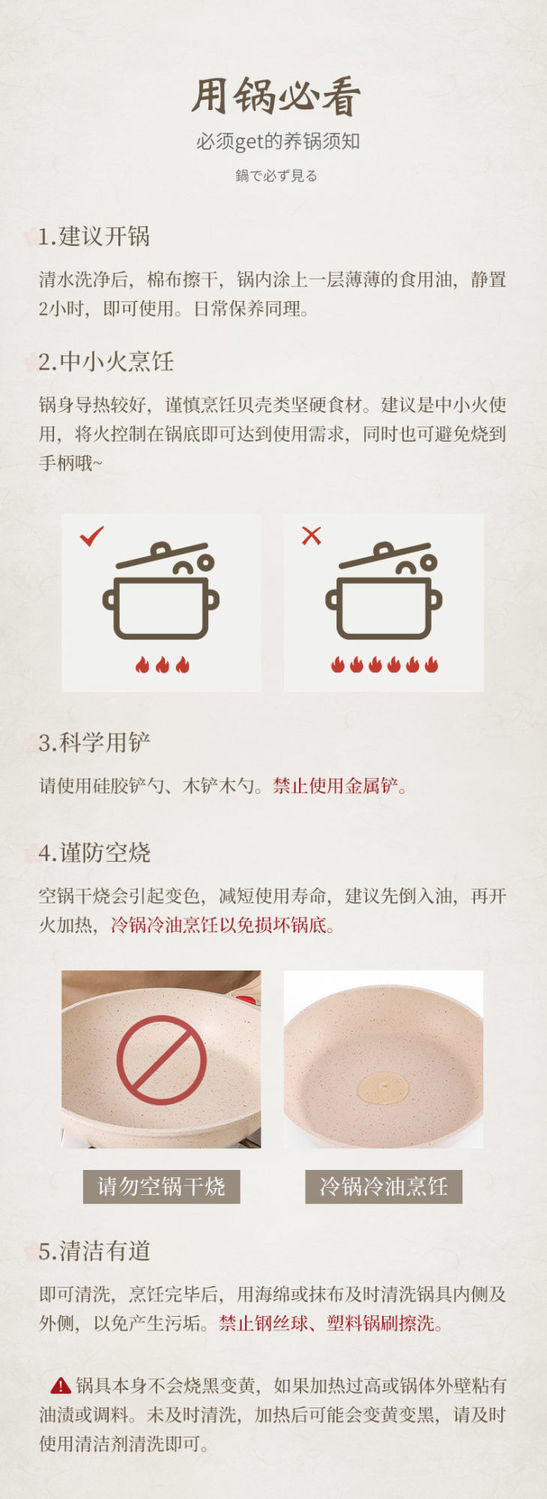 用锅必看
必须get的养锅须知
鍋で必ず見る

1.建议开锅
清水洗净后，棉布擦干，锅内涂上一层薄薄的食用油，静置2小时，即可使用。日常保养同理。

2.中小火烹饪
锅身导热较好，谨慎烹饪贝壳类坚硬食材。建议是中小火使用，将火控制在锅底即可达到使用需求，同时也可避免烧到手柄哦~

3.科学用铲
请使用硅胶铲勺、木铲木勺。禁止使用金属铲。

4.谨防空烧
空锅干烧会引起变色，减短使用寿命，建议先倒入油，再开火加热，冷锅冷油烹饪以免损坏锅底。

请勿空锅干烧

冷锅冷油烹饪

5.清洁有道
即可清洗，烹饪完毕后，用海绵或抹布及时清洗锅具内侧及外侧，以免产生污垢。禁止钢丝球、塑料锅刷擦洗。

锅具本身不会烧黑变黄，如果加热过高或锅体外壁粘有油渍或调料。未及时清洗，加热后可能会变黄变黑，请及时使用清洁剂清洗即可。