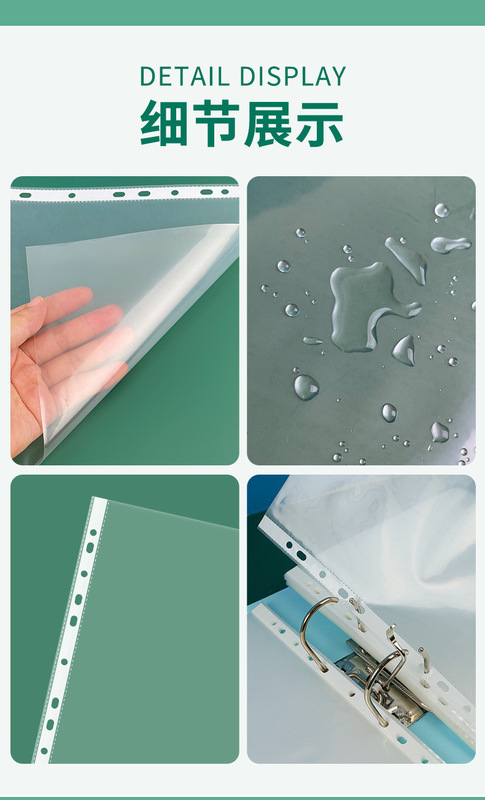 DETAIL DISPLAY
细节展示