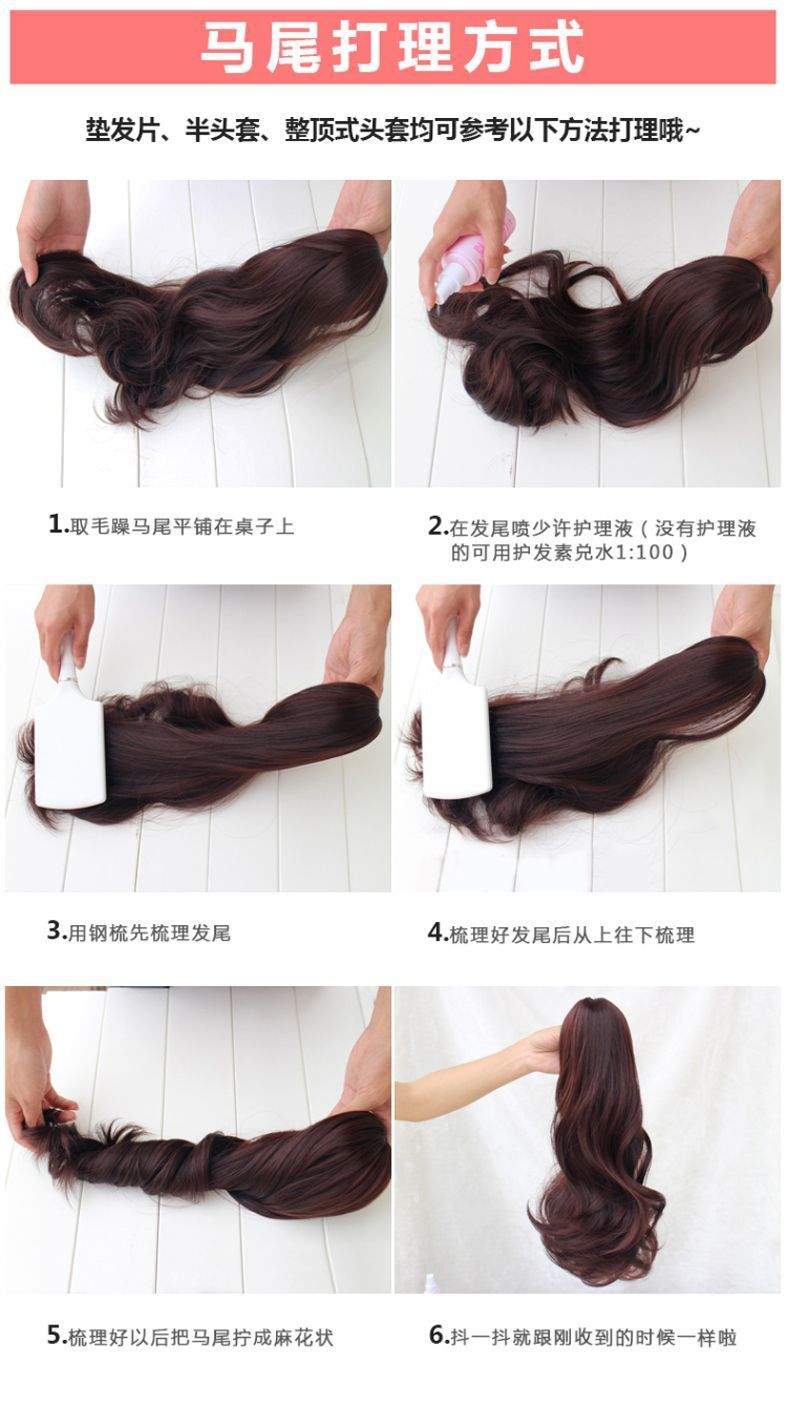 马尾打理方式

垫发片、半头套、整顶式头套均可参考以下方法打理哦~

1.取毛躁马尾平铺在桌子上

2.在发尾喷少许护理液（没有护理液的可用护发素兑水1:100）

3.用钢梳先梳理发尾

4.梳理好发尾后从上往下梳理

5.梳理好以后把马尾拧成麻花状

6.抖一抖就跟刚收到的时候一样啦