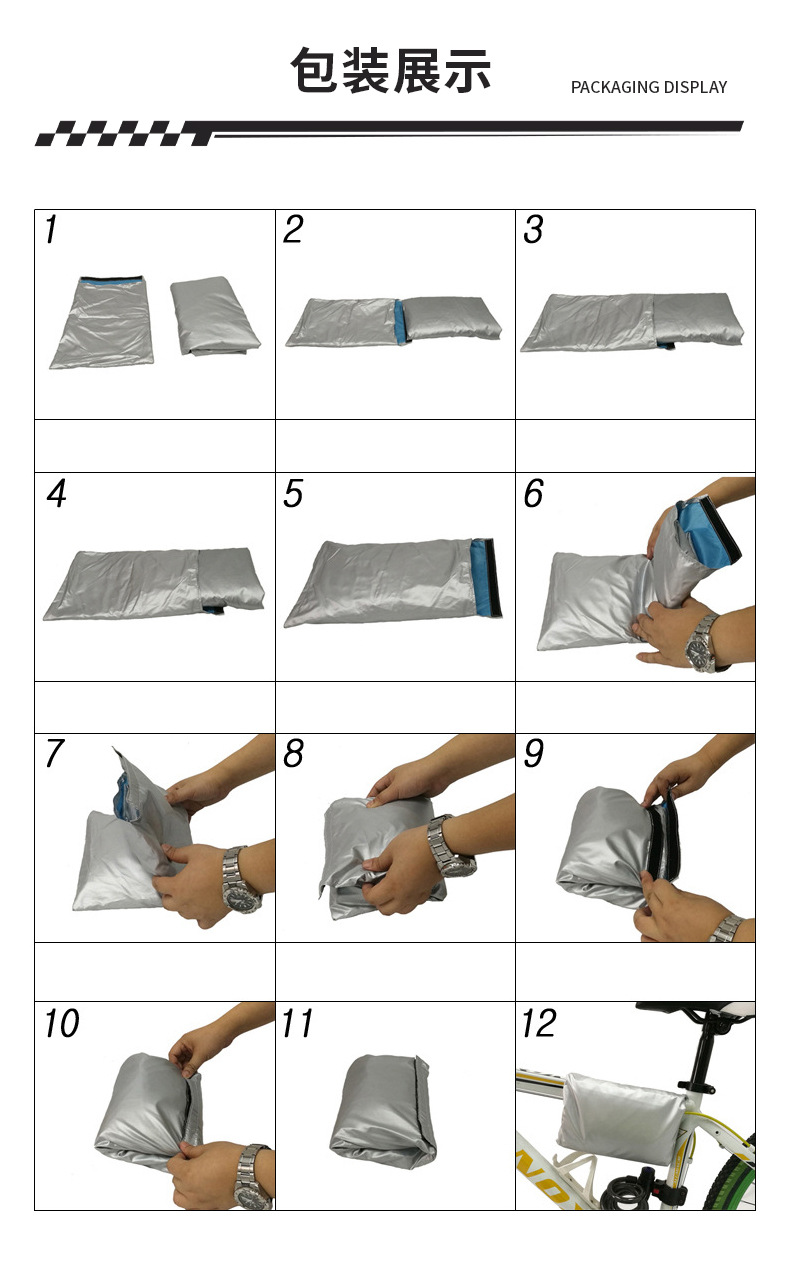 包装展示

PACKAGING DISPLAY

1

2

3

4

5

6

7

8

9

10

11

12