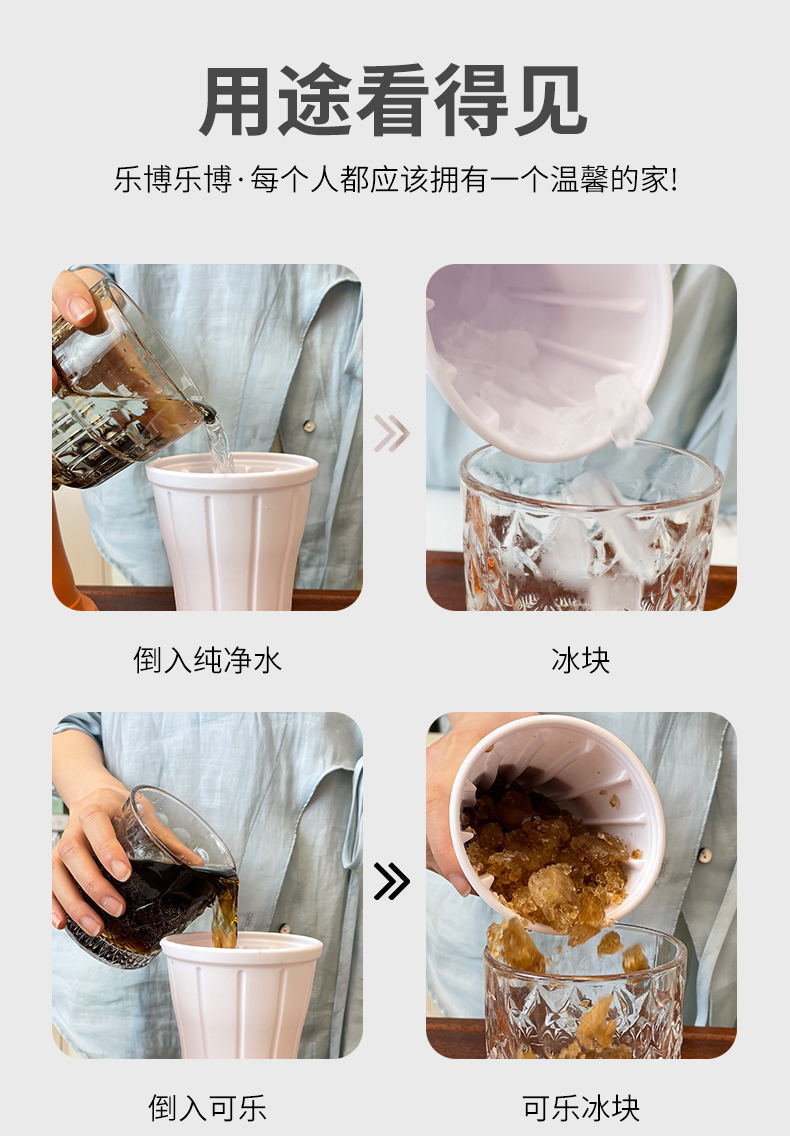 用途看得见

乐博乐博·每个人都应该拥有一个温馨的家!

倒入纯净水

冰块

倒入可乐

可乐冰块