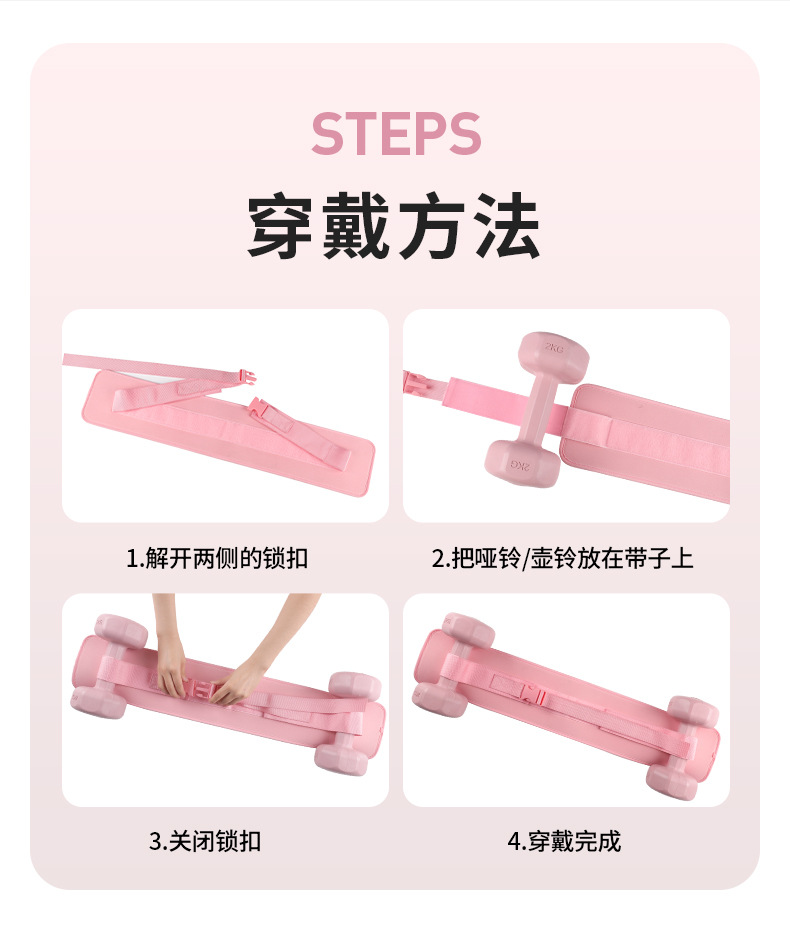 STEPS

穿戴方法

2KG

2KG

1.解开两侧的锁扣

2.把哑铃/壶铃放在带子上

3.关闭锁扣

4.穿戴完成