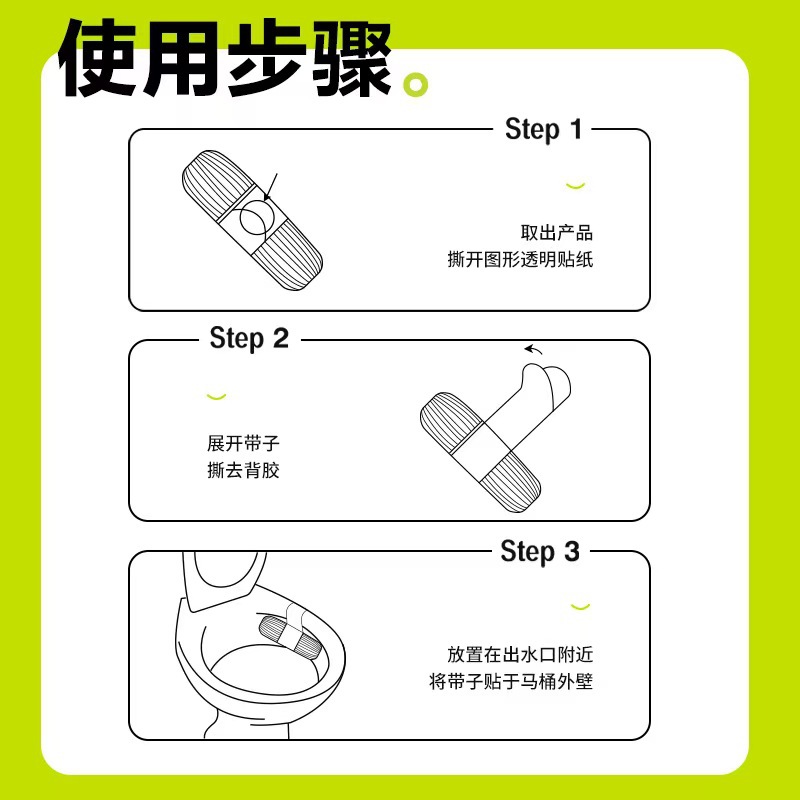 使用步骤。

Step 1

取出产品
撕开图形透明贴纸

Step 2

展开带子
撕去背胶

Step 3

放置在出水口附近
将带子贴于马桶外壁