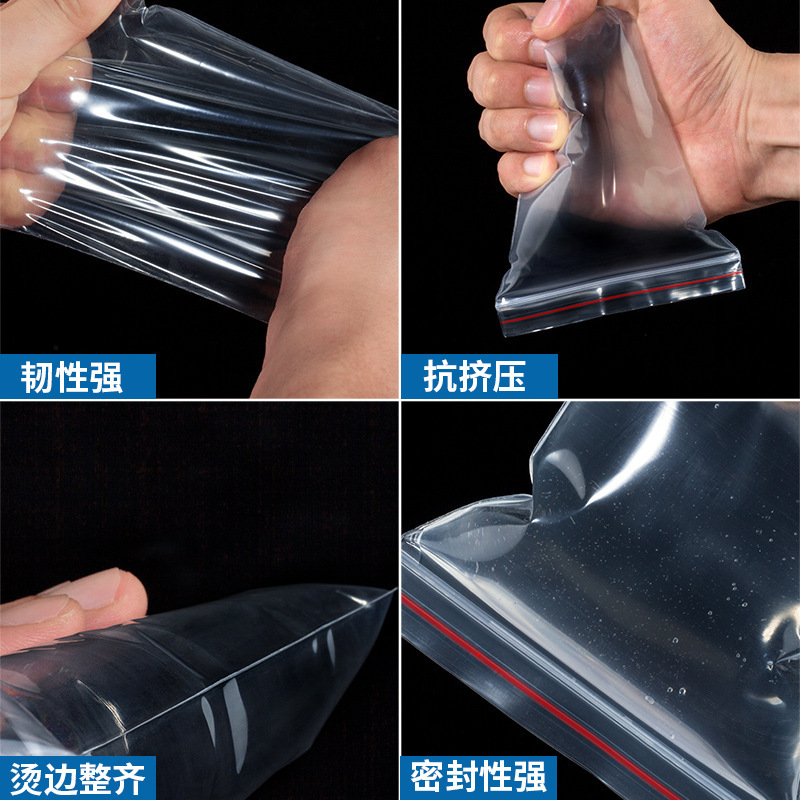 韧性强

抗挤压

烫边整齐

密封性强