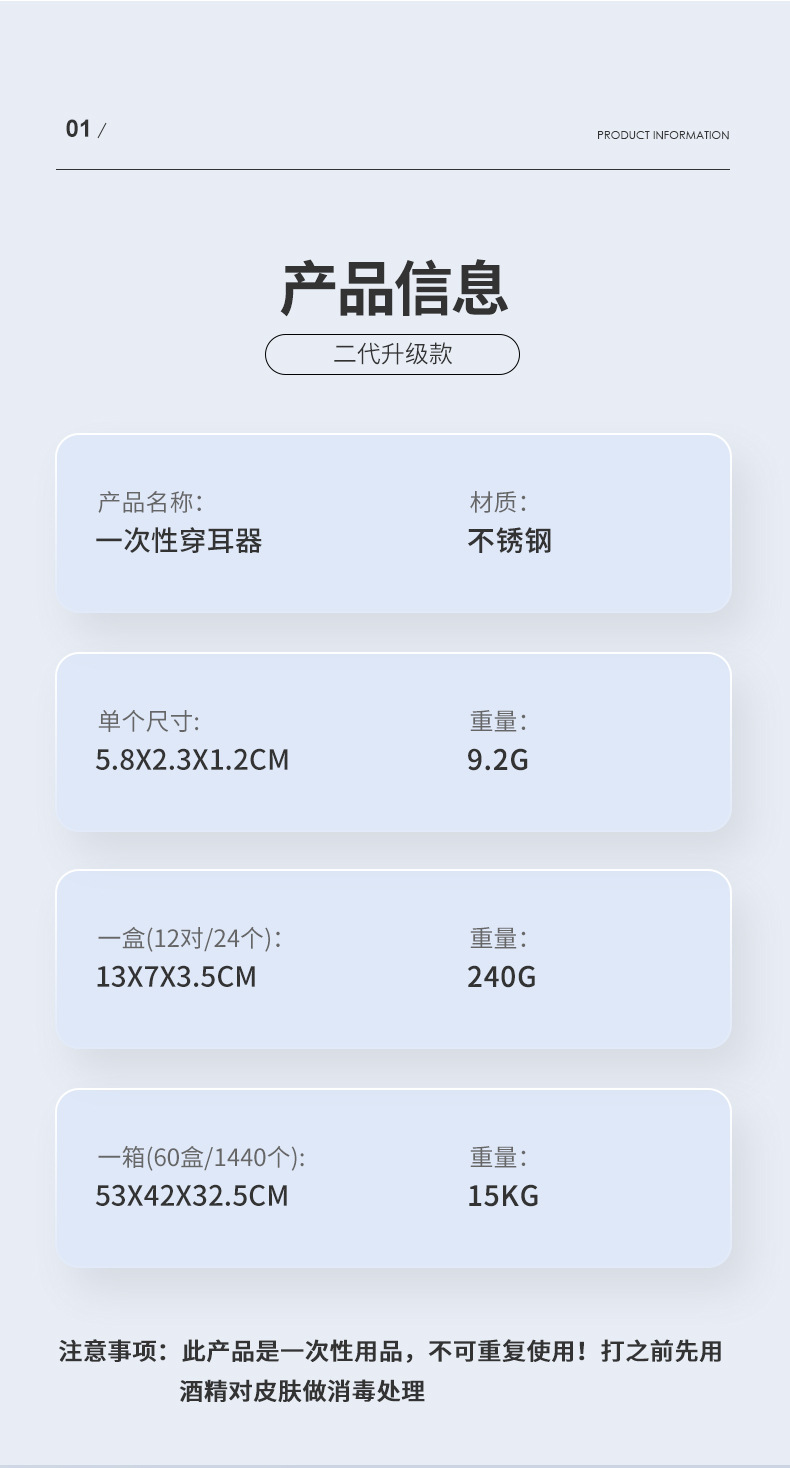 01 /

PRODUCT INFORMATION

产品信息

二代升级款

产品名称:
一次性穿耳器

材质:
不锈钢

单个尺寸:
5.8X2.3X1.2CM

重量:
9.2G

一盒(12对/24个):
13X7X3.5CM

重量:
240G

一箱(60盒/1440个):
53X42X32.5CM

重量:
15KG

注意事项：此产品是一次性用品，不可重复使用！打之前先用酒精对皮肤做消毒处理