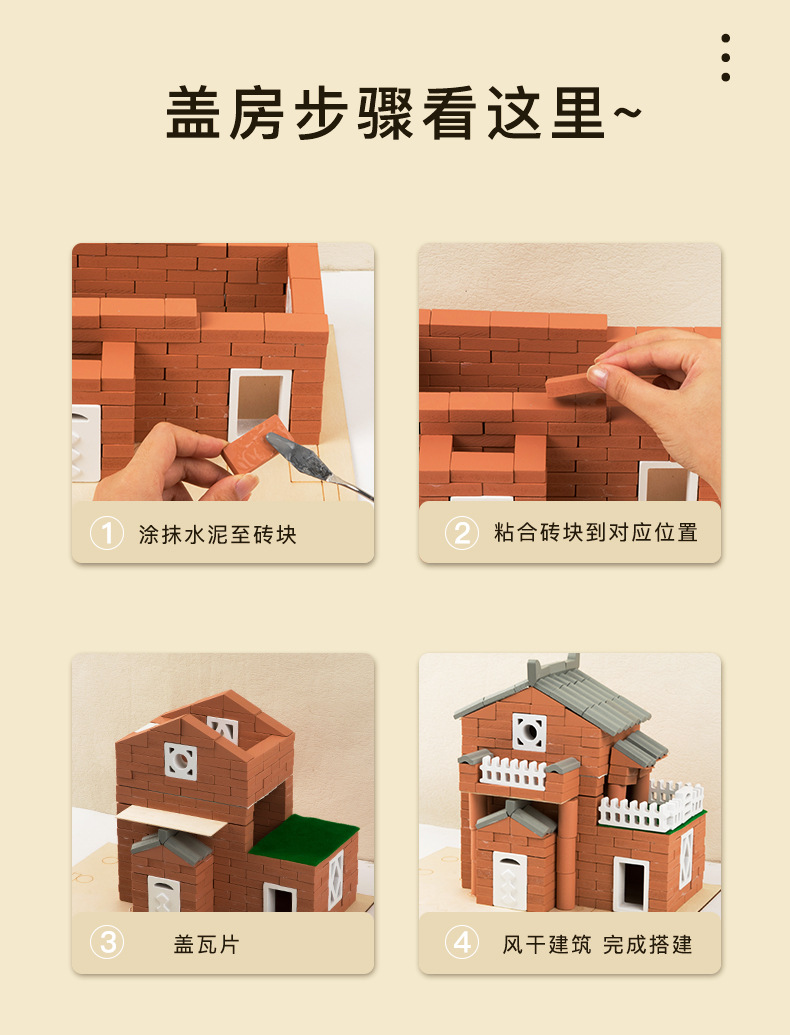 盖房步骤看这里~

1 涂抹水泥至砖块

2 粘合砖块到对应位置

3 盖瓦片

4 风干建筑 完成搭建