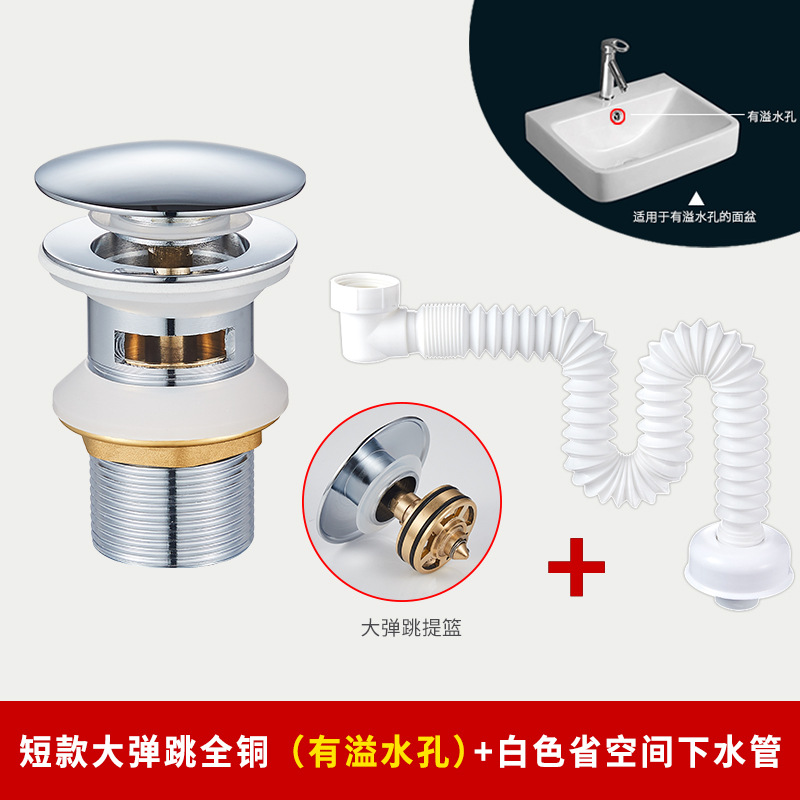 有溢水孔

适用于有溢水孔的面盆

大弹跳提篮

短款大弹跳全铜（有溢水孔）+白色省空间下水管