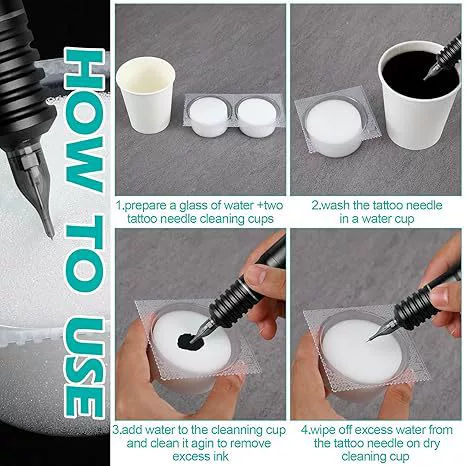 HOW TO USE

1.prepare a glass of water +two tattoo needle cleaning cups

2.wash the tattoo needle in a water cup

3.add water to the cleanning cup and clean it agin to remove excess ink

4.wipe off excess water from the tattoo needle on dry cleaning cup