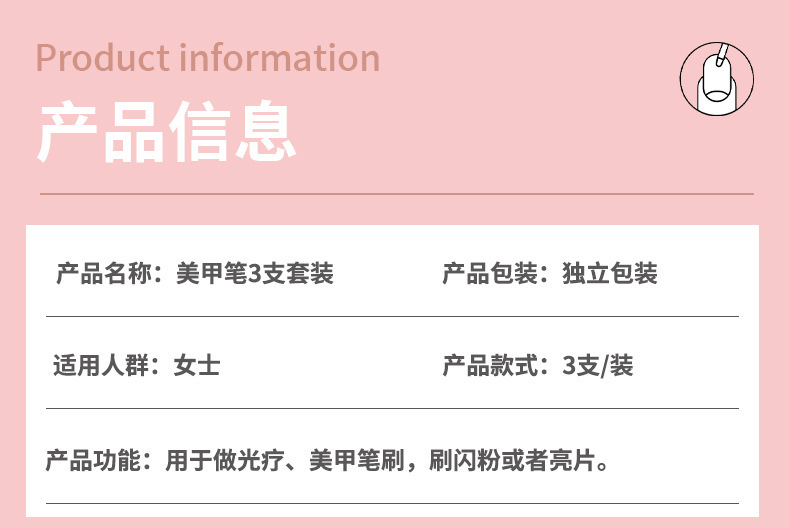 Product information

产品信息

产品名称：美甲笔3支套装 产品包装：独立包装

适用人群：女士 产品款式：3支/装

产品功能：用于做光疗、美甲笔刷，刷闪粉或者亮片。