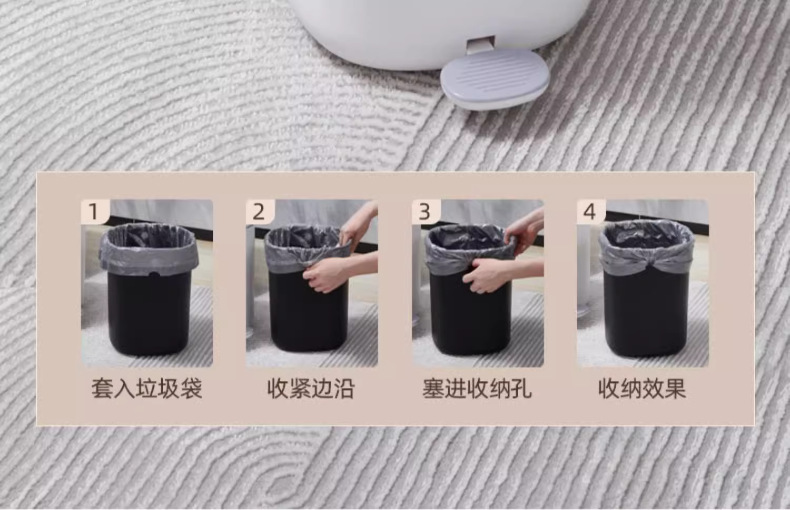 1
套入垃圾袋

2
收紧边沿

3
塞进收纳孔

4
收纳效果