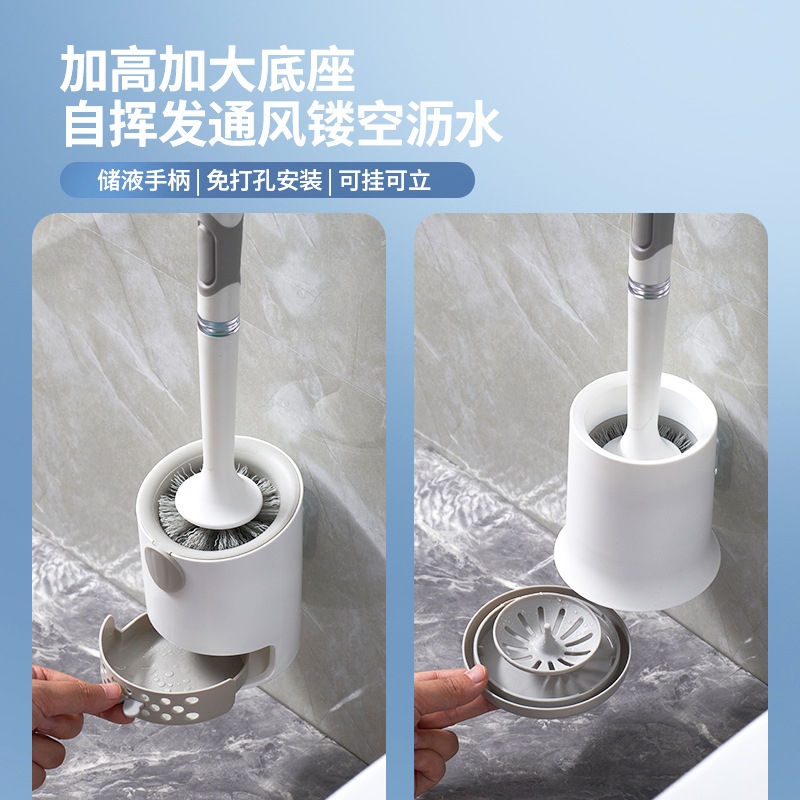 加高加大底座
自挥发通风镂空沥水

储液手柄 | 免打孔安装 | 可挂可立