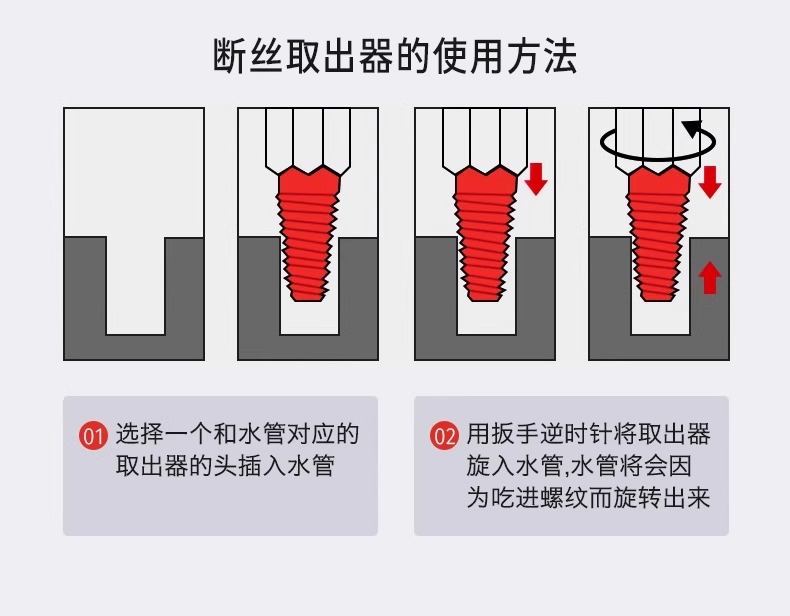 断丝取出器的使用方法

01 选择一个和水管对应的取出器的头插入水管

02 用扳手逆时针将取出器旋入水管,水管将会因为吃进螺纹而旋转出来