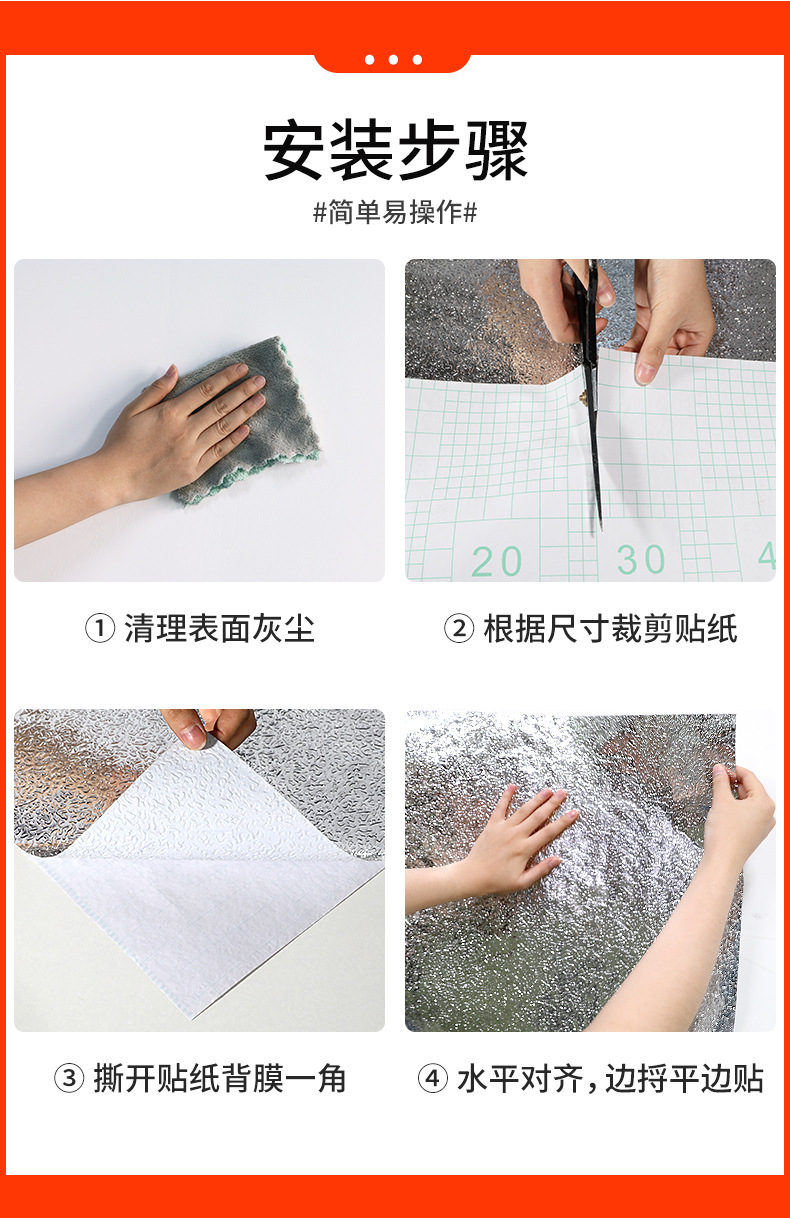 安装步骤

#简单易操作#

20 30 4

① 清理表面灰尘

② 根据尺寸裁剪贴纸

③ 撕开贴纸背膜一角

④ 水平对齐，边捋平边贴