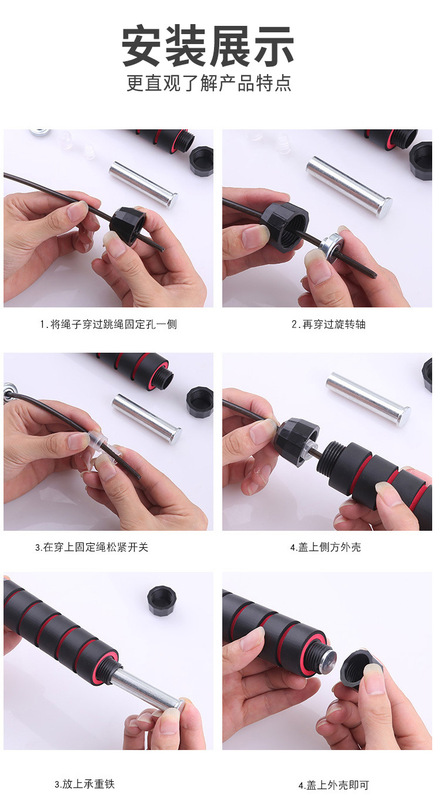 安装展示
更直观了解产品特点

1.将绳子穿过跳绳固定孔一侧

2.再穿过旋转轴

3.在穿上固定绳松紧开关

4.盖上侧方外壳

3.放上承重铁

4.盖上外壳即可