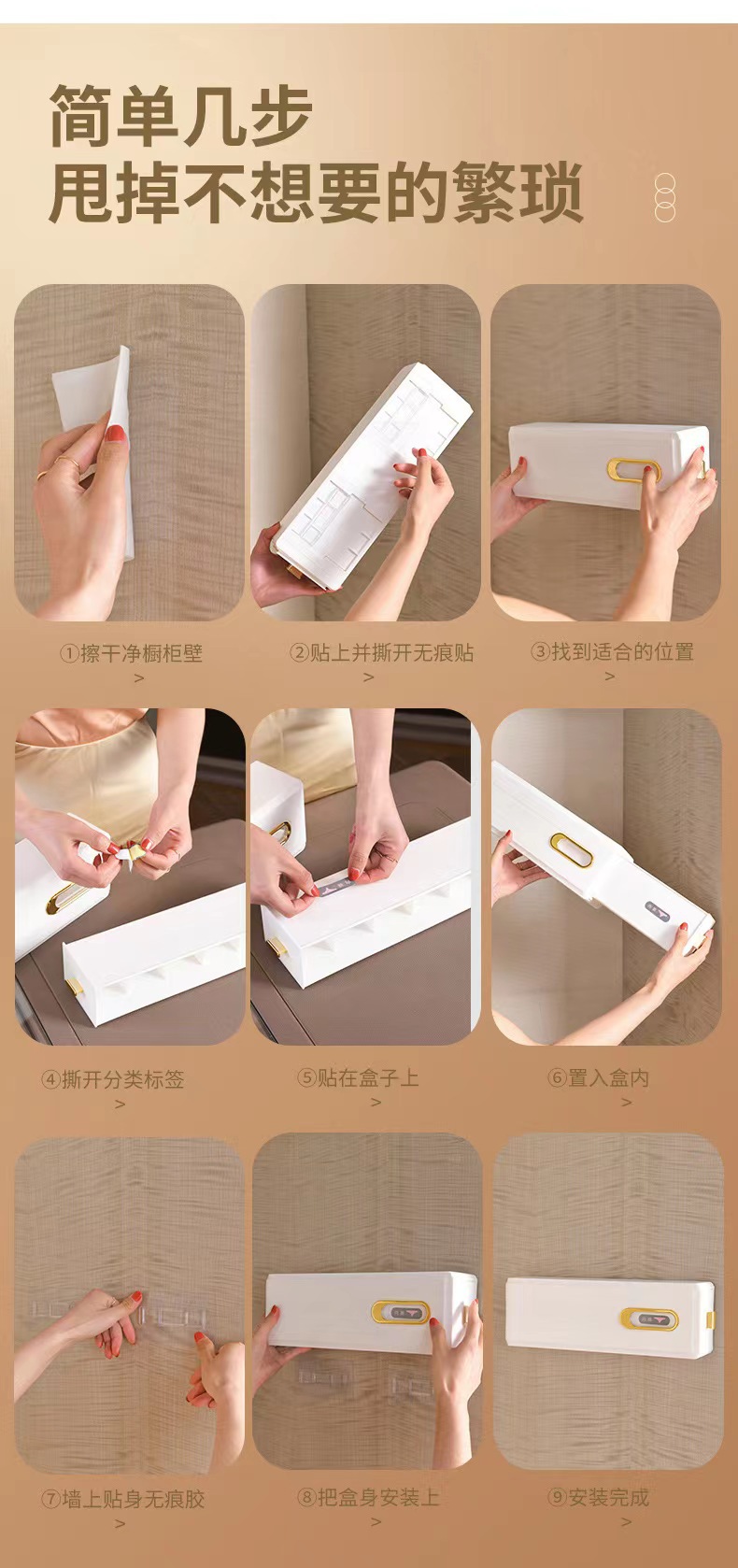 简单几步
甩掉不想要的繁琐

①擦干净橱柜壁
>

②贴上并撕开无痕贴
>

③找到适合的位置
>

④撕开分类标签
>

⑤贴在盒子上
>

⑥置入盒内
>

⑦墙上贴身无痕胶
>

⑧把盒身安装上
>

⑨安装完成
>