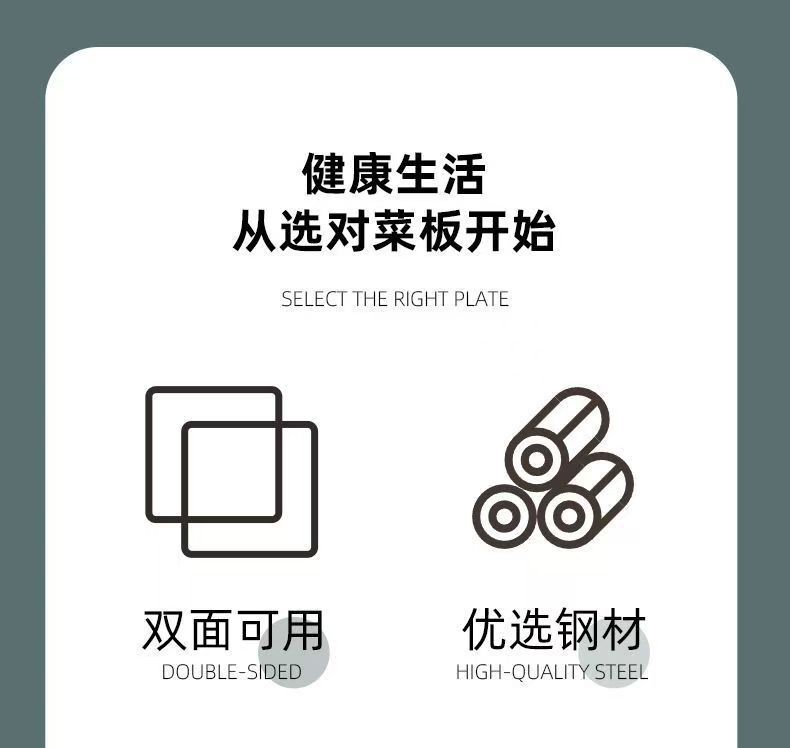 健康生活
从选对菜板开始

SELECT THE RIGHT PLATE

双面可用
DOUBLE-SIDED

优选钢材
HIGH-QUALITY STEEL