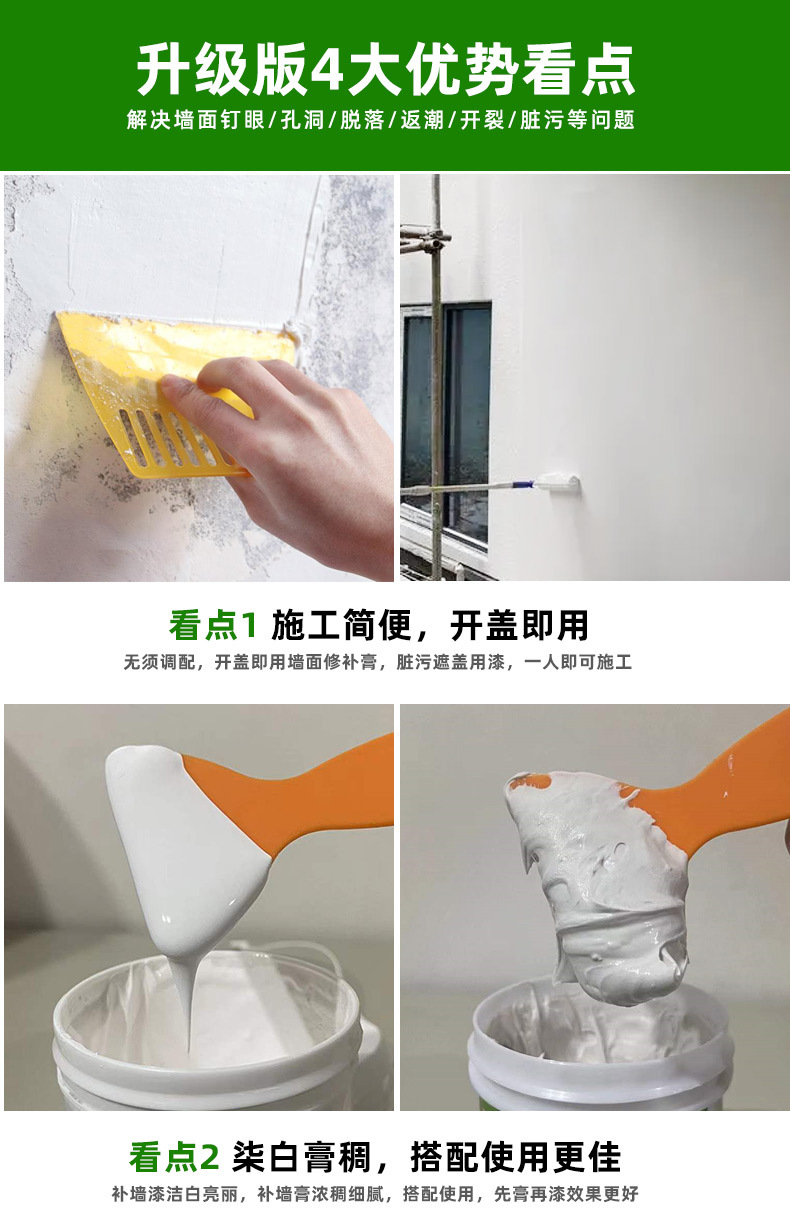 升级版4大优势看点
解决墙面钉眼/孔洞/脱落/返潮/开裂/脏污等问题

看点1 施工简便，开盖即用
无须调配，开盖即用墙面修补膏，脏污遮盖用漆，一人即可施工

看点2 柒白膏稠，搭配使用更佳
补墙漆洁白亮丽，补墙膏浓稠细腻，搭配使用，先膏再漆效果更好