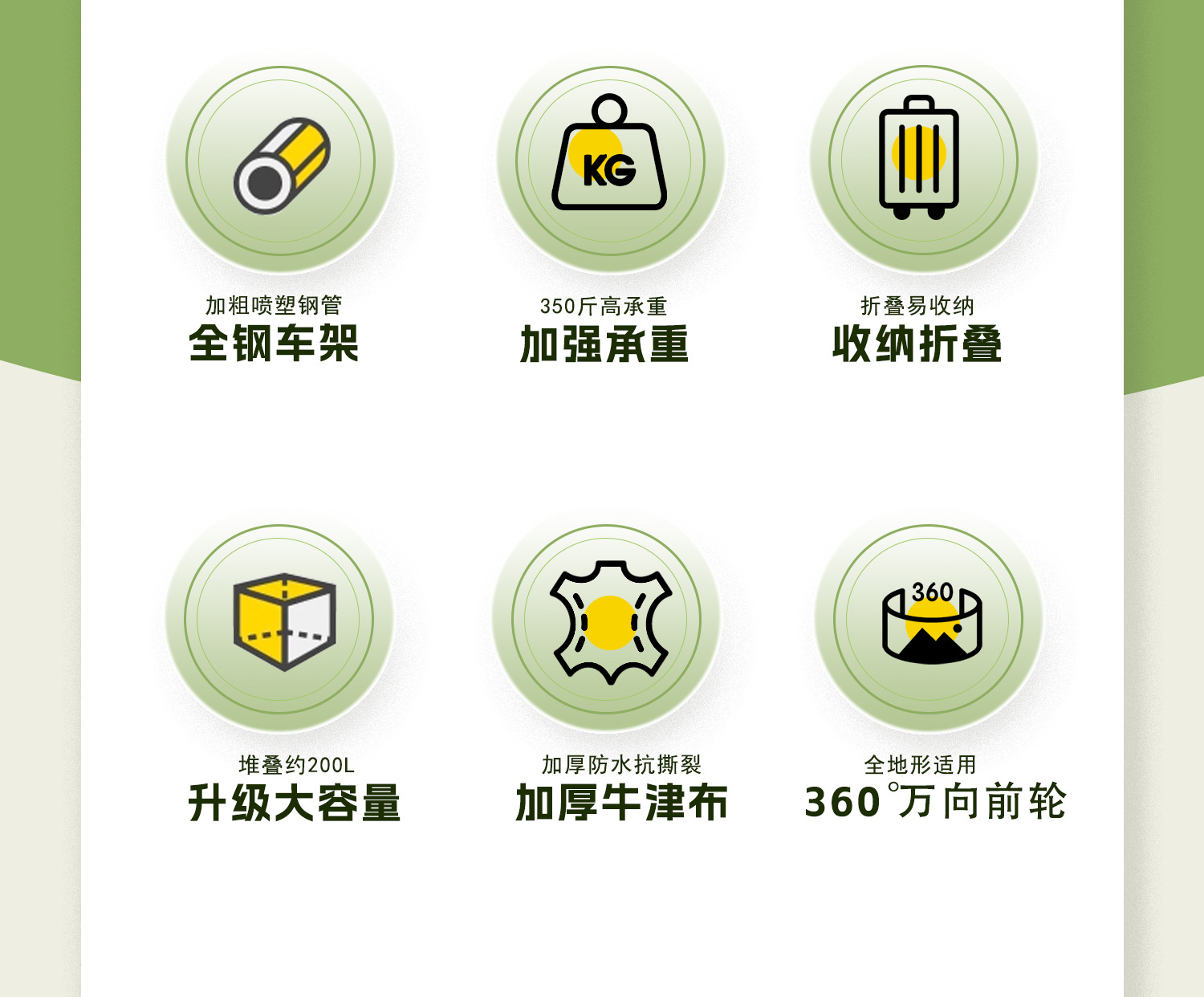 KG

加粗喷塑钢管
全钢车架

350斤高承重
加强承重

折叠易收纳
收纳折叠

360

堆叠约200L
升级大容量

加厚防水抗撕裂
加厚牛津布

全地形适用
360°万向前轮