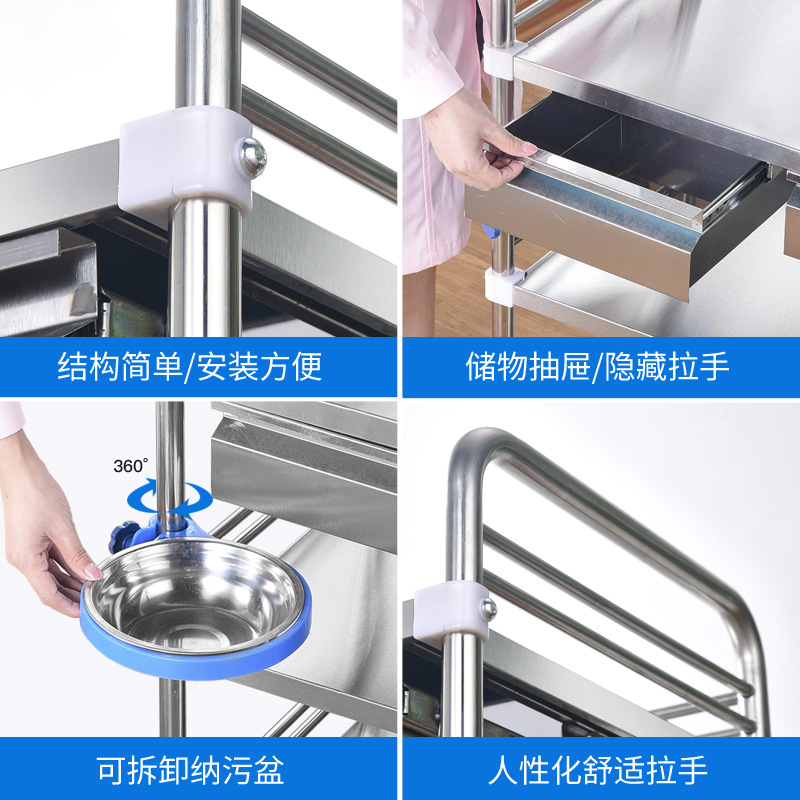 结构简单/安装方便

储物抽屉/隐藏拉手

360°

可拆卸纳污盆

人性化舒适拉手