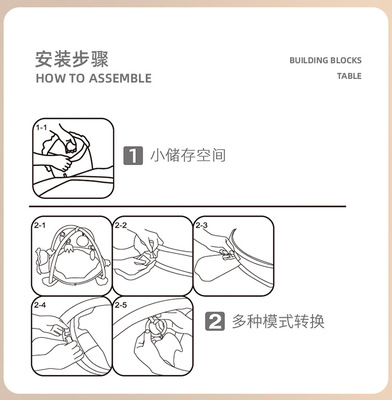 安装步骤
HOW TO ASSEMBLE

BUILDING BLOCKS
TABLE

1-1

1 小储存空间

2-1

2-2

2-3

2-4

2-5

2 多种模式转换