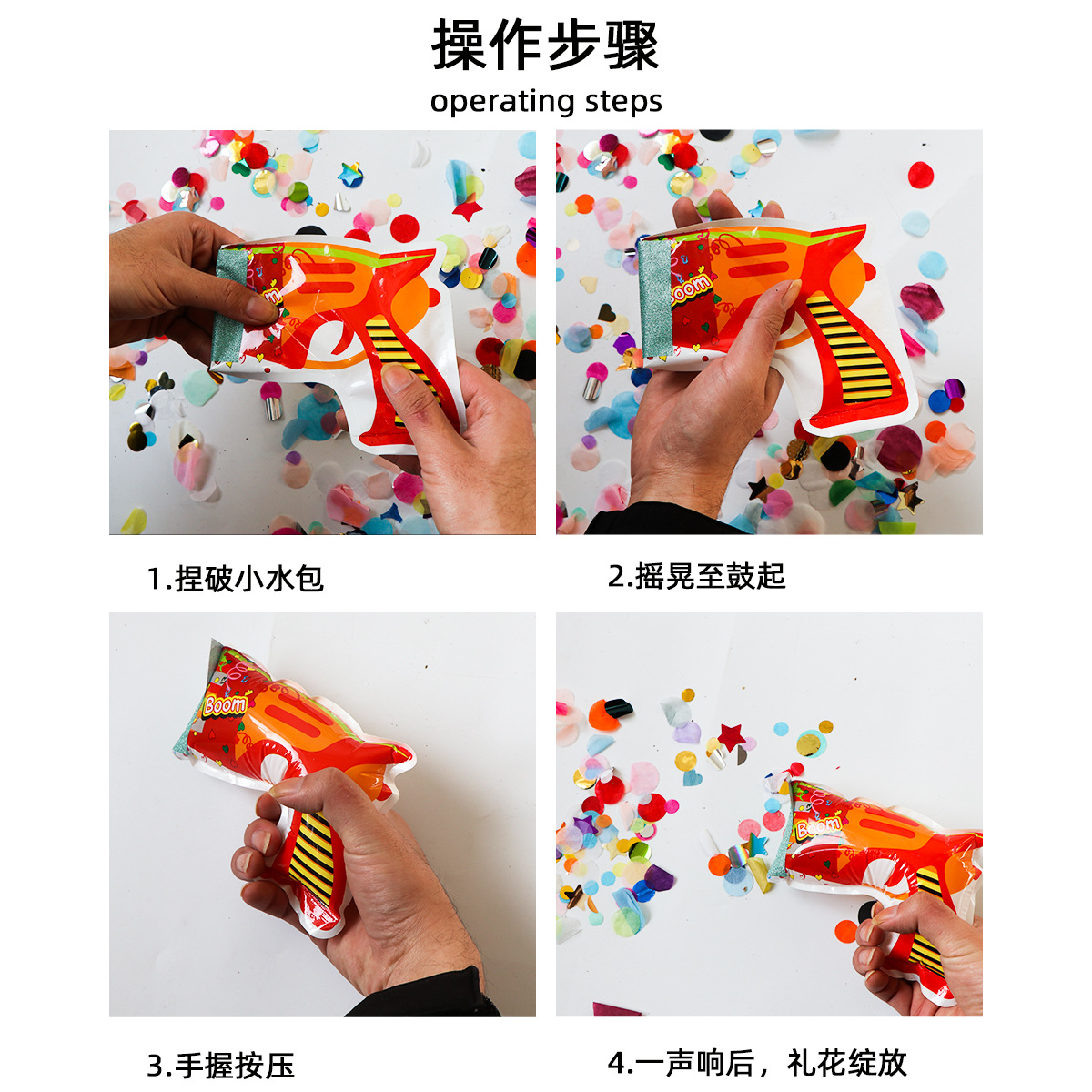 操作步骤
operating steps

Boom

Boom

1.捏破小水包

2.摇晃至鼓起

Boom

Boom

3.手握按压

4.一声响后，礼花绽放