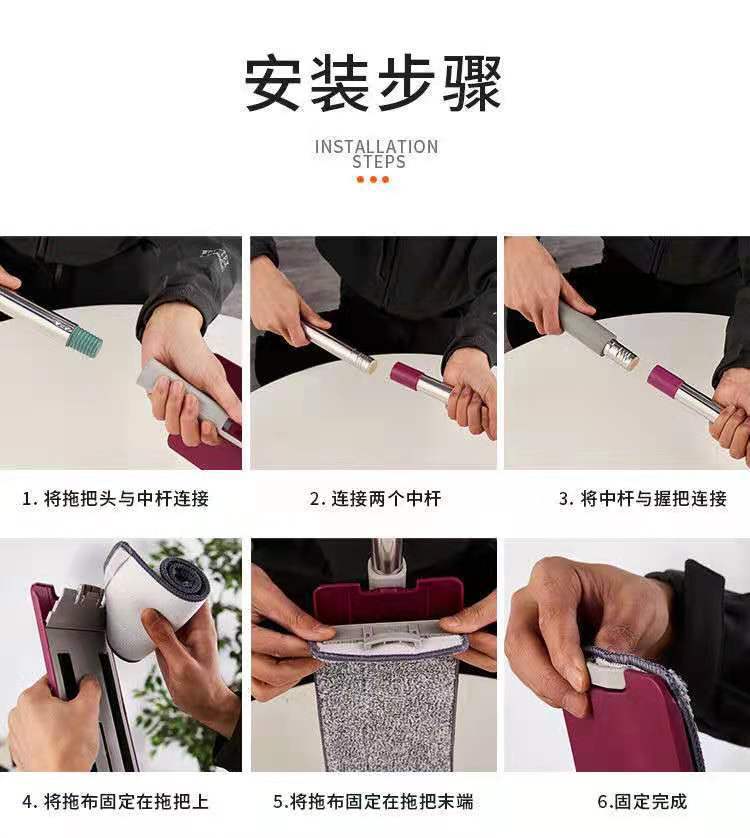 安装步骤

INSTALLATION STEPS

1. 将拖把头与中杆连接

2. 连接两个中杆

3. 将中杆与握把连接

4. 将拖布固定在拖把上

5.将拖布固定在拖把末端

6.固定完成