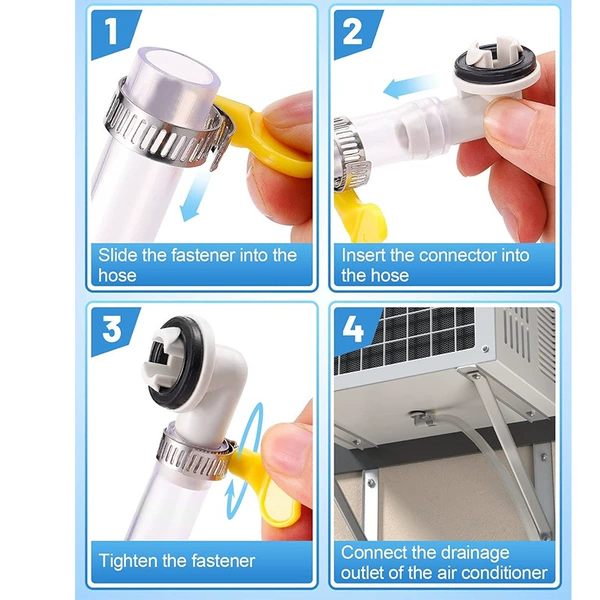 1

Slide the fastener into the hose

2

Insert the connector into the hose

3

Tighten the fastener

4

Connect the drainage outlet of the air conditioner