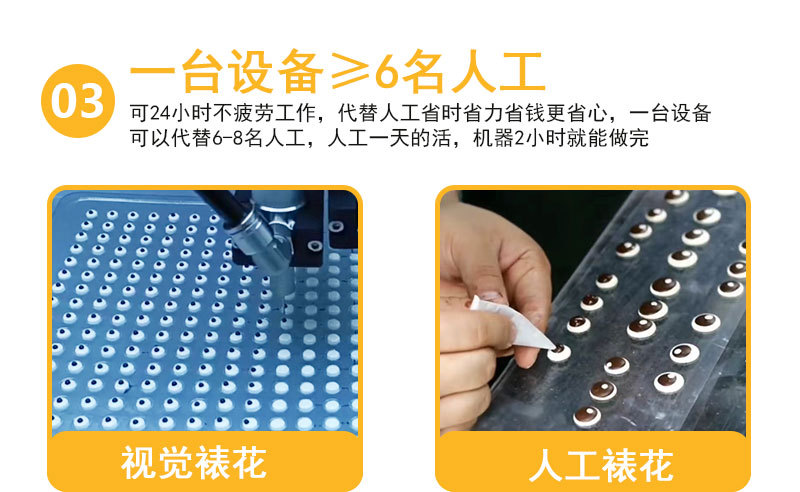 03
一台设备≥6名人工
可24小时不疲劳工作，代替人工省时省力省钱更省心，一台设备可以代替6-8名人工，人工一天的活，机器2小时就能做完

视觉裱花

人工裱花