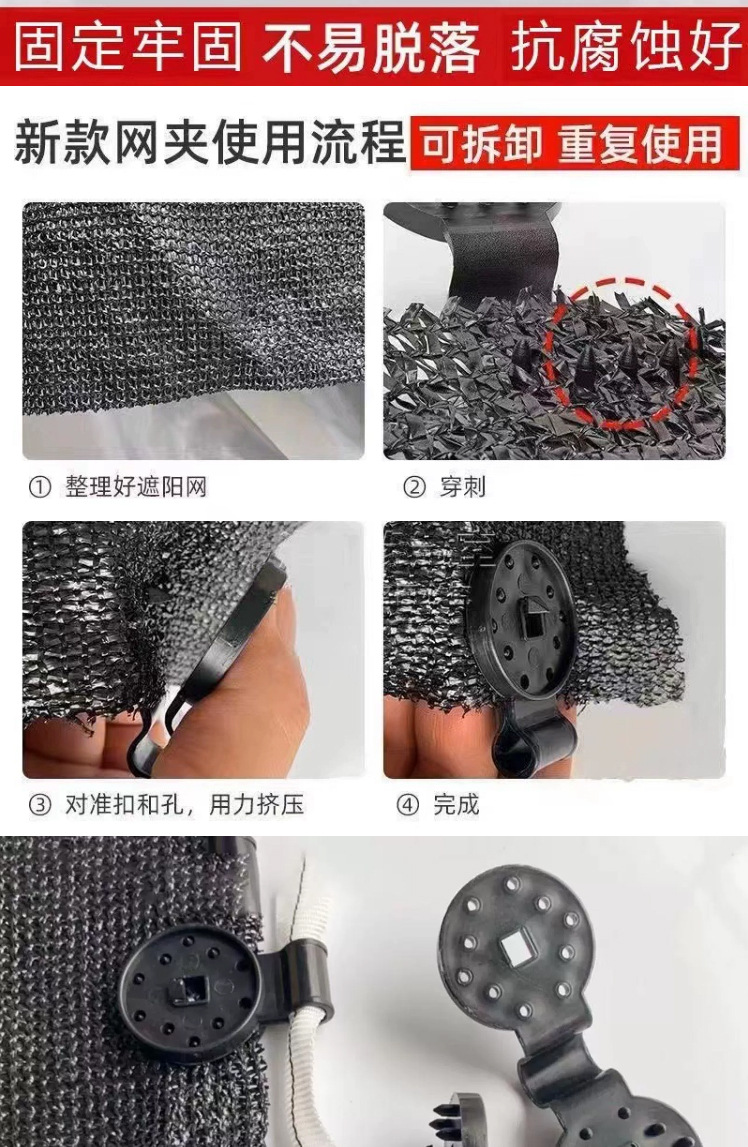 固定牢固 不易脱落 抗腐蚀好

新款网夹使用流程 可拆卸 重复使用

① 整理好遮阳网

② 穿刺

③ 对准扣和孔，用力挤压

④ 完成