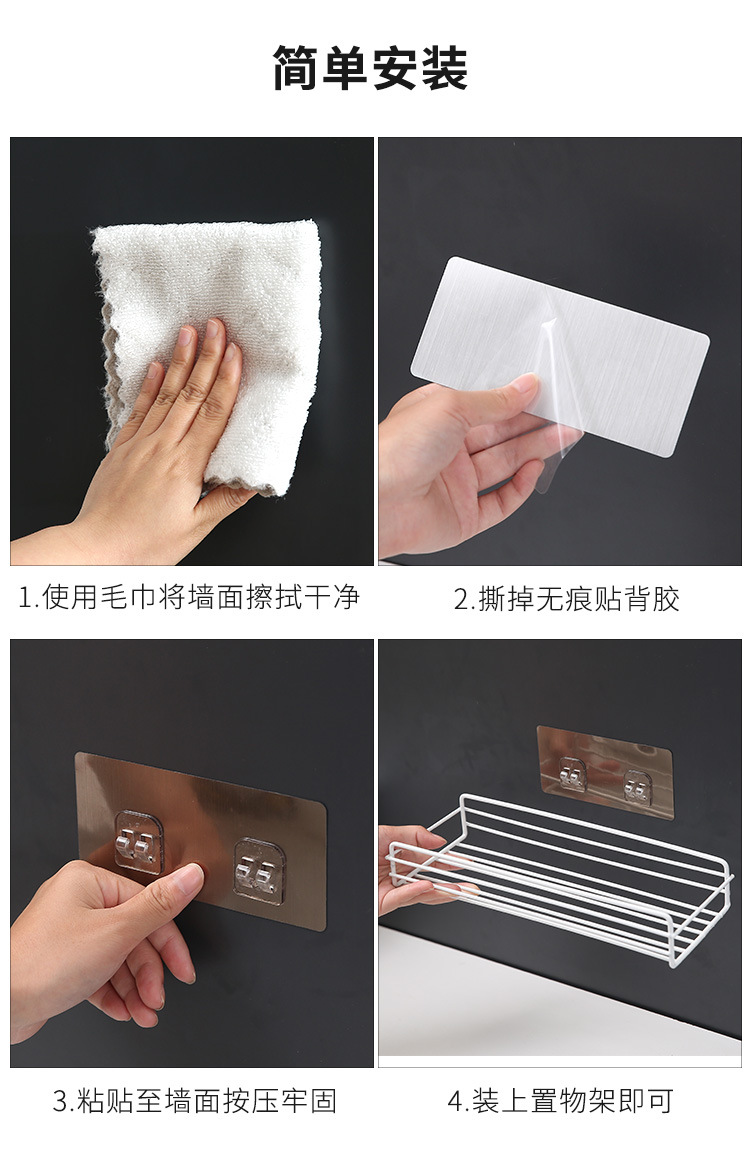 简单安装

1.使用毛巾将墙面擦拭干净

2.撕掉无痕贴背胶

3.粘贴至墙面按压牢固

4.装上置物架即可