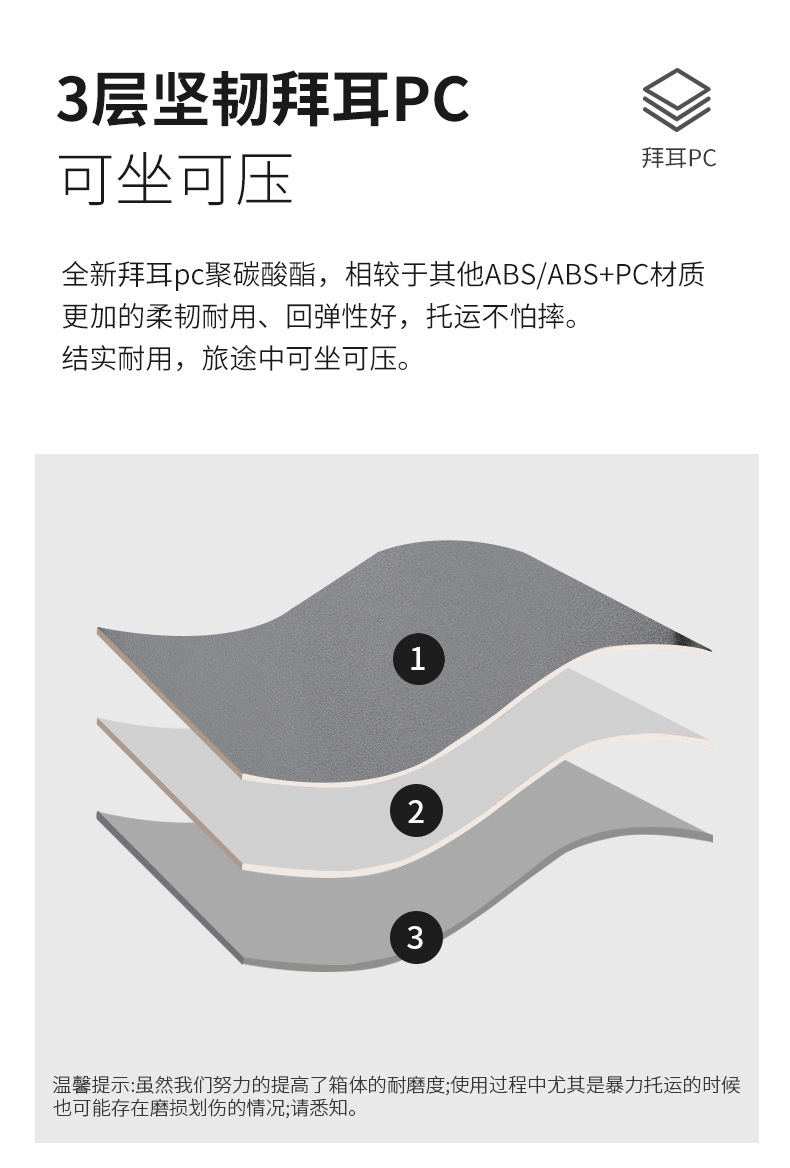 3层坚韧拜耳PC
可坐可压

拜耳PC

全新拜耳pc聚碳酸酯，相较于其他ABS/ABS+PC材质更加的柔韧耐用、回弹性好，托运不怕摔。
结实耐用，旅途中可坐可压。

1

2

3

温馨提示:虽然我们努力的提高了箱体的耐磨度;使用过程中尤其是暴力托运的时候也可能存在磨损划伤的情况;请悉知。