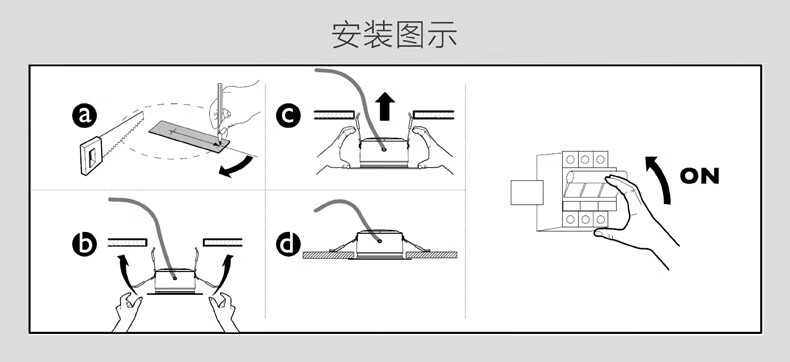 安装图示

a

c

b

d

ON