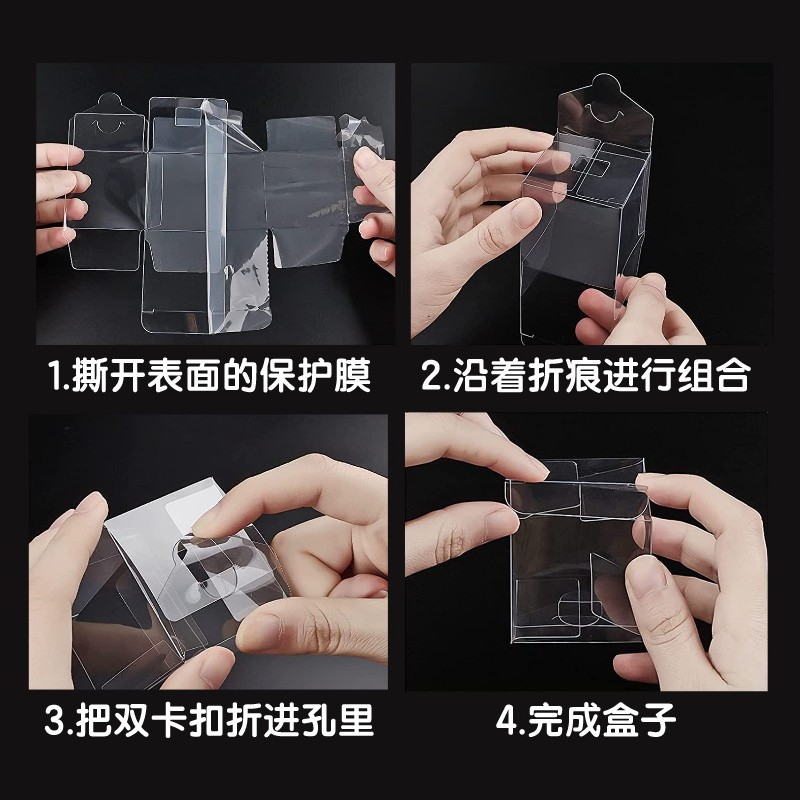 1.撕开表面的保护膜

2.沿着折痕进行组合

3.把双卡扣折进孔里

4.完成盒子