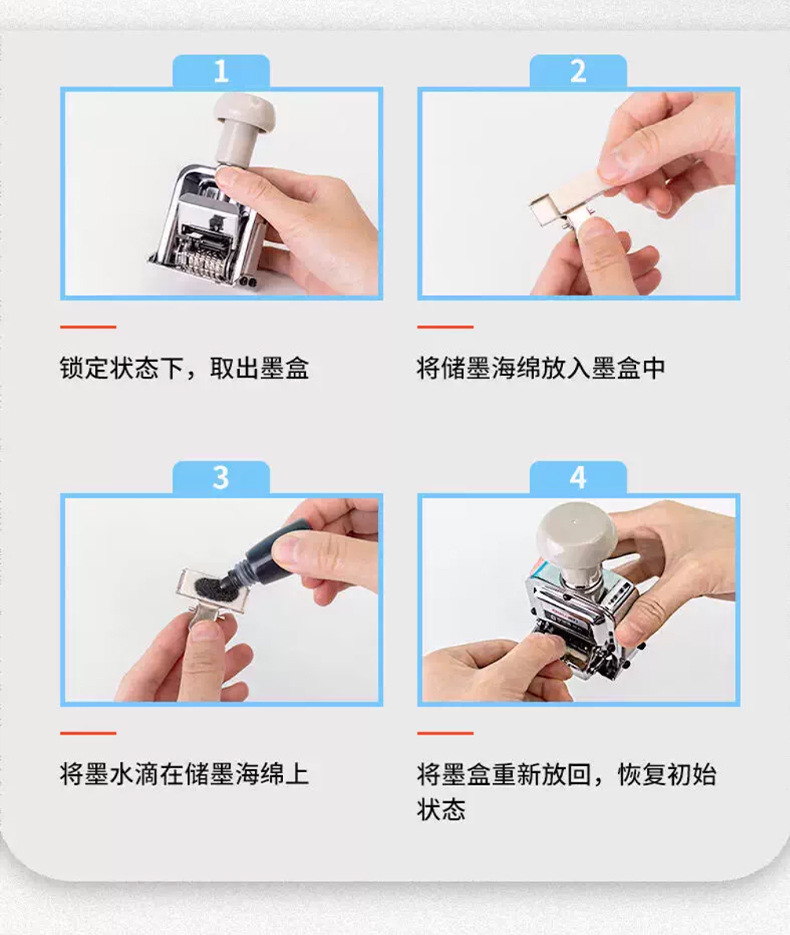 1

锁定状态下，取出墨盒

2

将储墨海绵放入墨盒中

3

将墨水滴在储墨海绵上

4

将墨盒重新放回，恢复初始状态