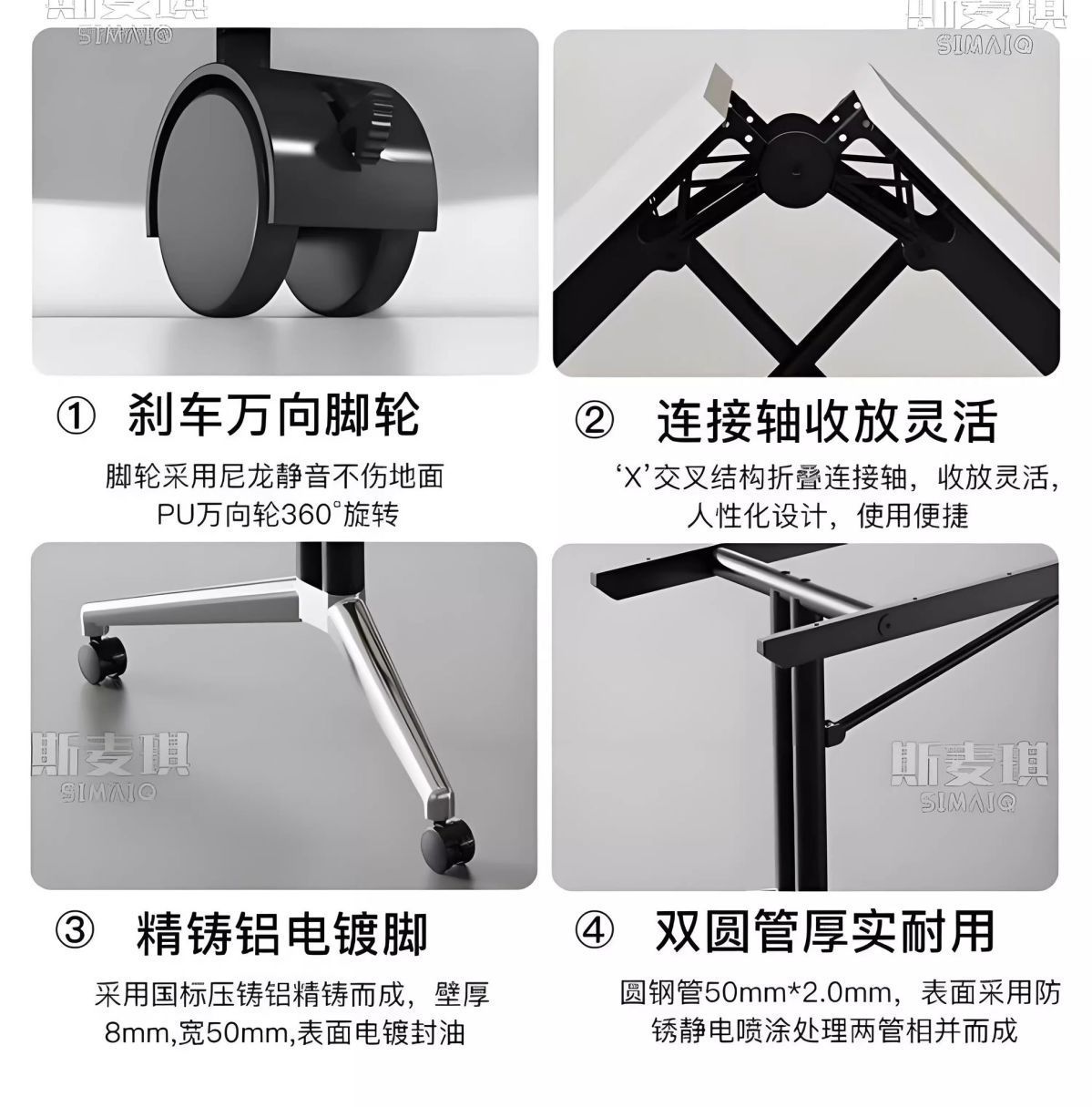 斯麦琪
SIMAIQ

斯麦琪
SIMAIQ

① 刹车万向脚轮

脚轮采用尼龙静音不伤地面
PU万向轮360°旋转

② 连接轴收放灵活

'X'交叉结构折叠连接轴，收放灵活，
人性化设计，使用便捷

斯麦琪
SIMAIQ

斯麦琪
SIMAIQ

③ 精铸铝电镀脚

采用国标压铸铝精铸而成，壁厚
8mm,宽50mm,表面电镀封油

④ 双圆管厚实耐用

圆钢管50mm*2.0mm，表面采用防
锈静电喷涂处理两管相并而成