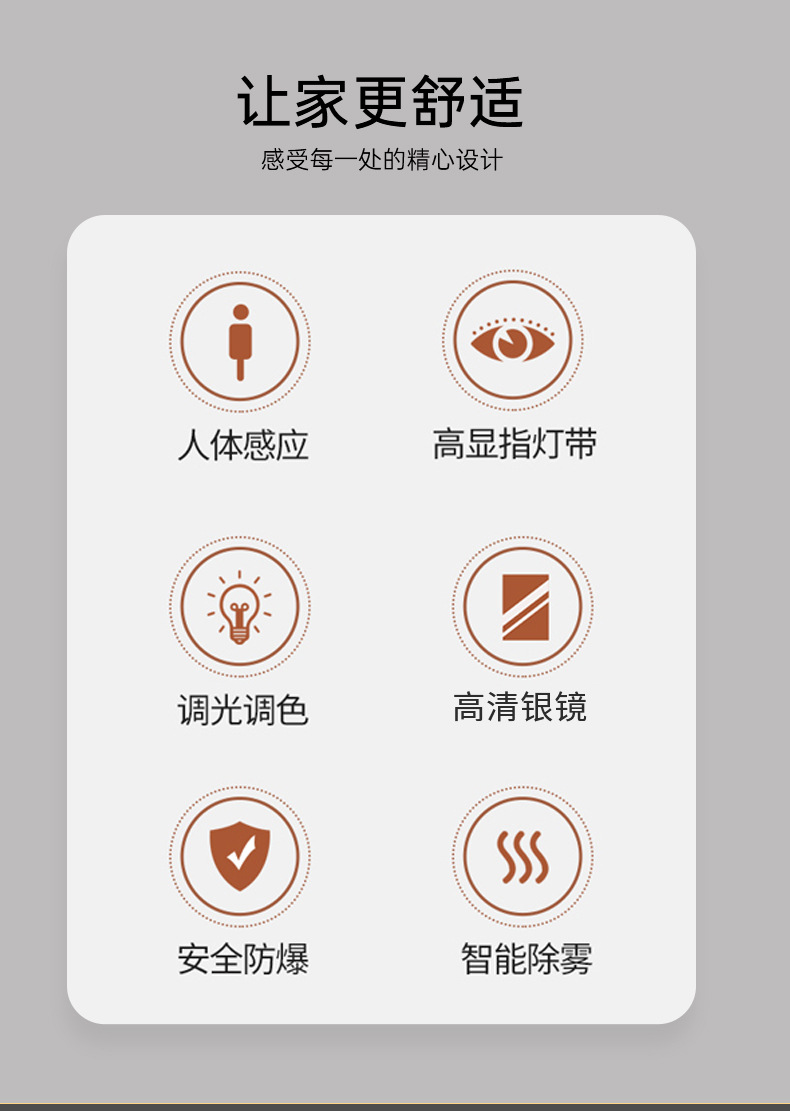 让家更舒适

感受每一处的精心设计

人体感应

高显指灯带

调光调色

高清银镜

安全防爆

智能除雾