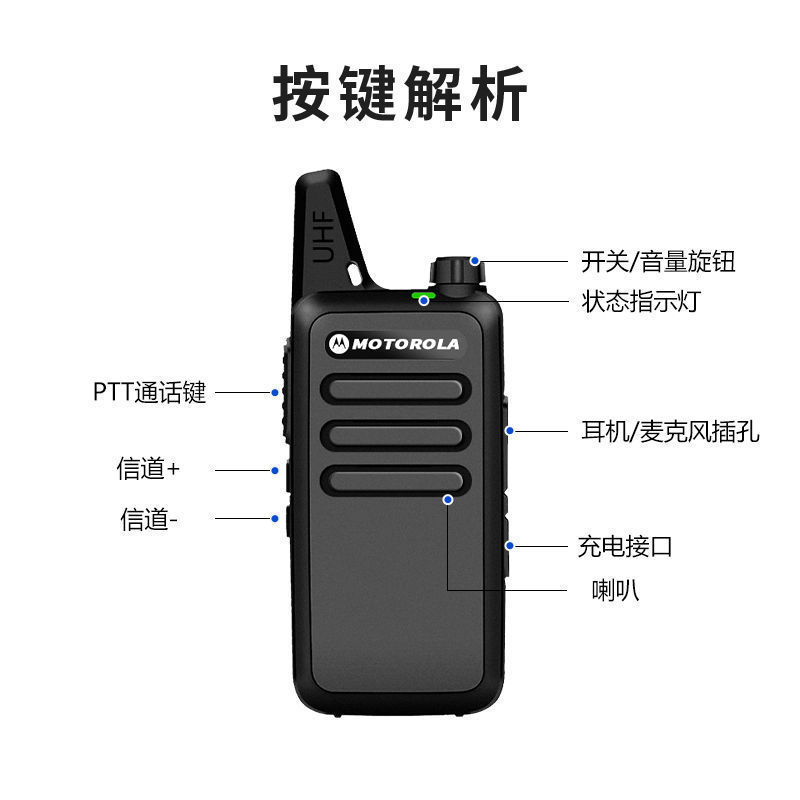 按键解析

UHF

开关/音量旋钮

状态指示灯

MOTOROLA

PTT通话键

耳机/麦克风插孔

信道+

信道-

充电接口

喇叭