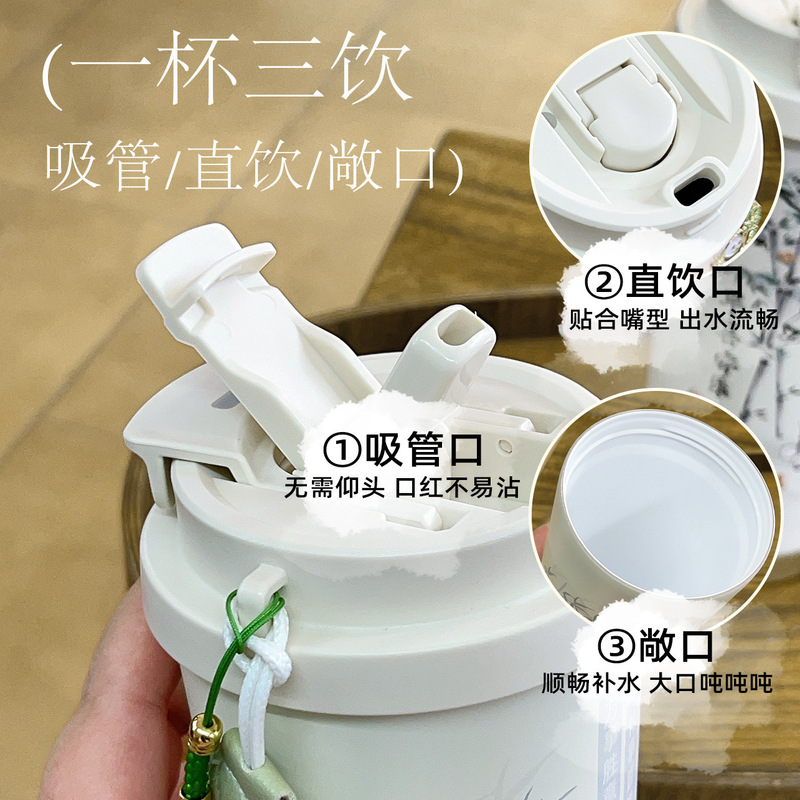 (一杯三饮
吸管/直饮/敞口)

②直饮口
贴合嘴型 出水流畅

①吸管口
无需仰头 口红不易沾

③敞口
顺畅补水 大口吨吨吨