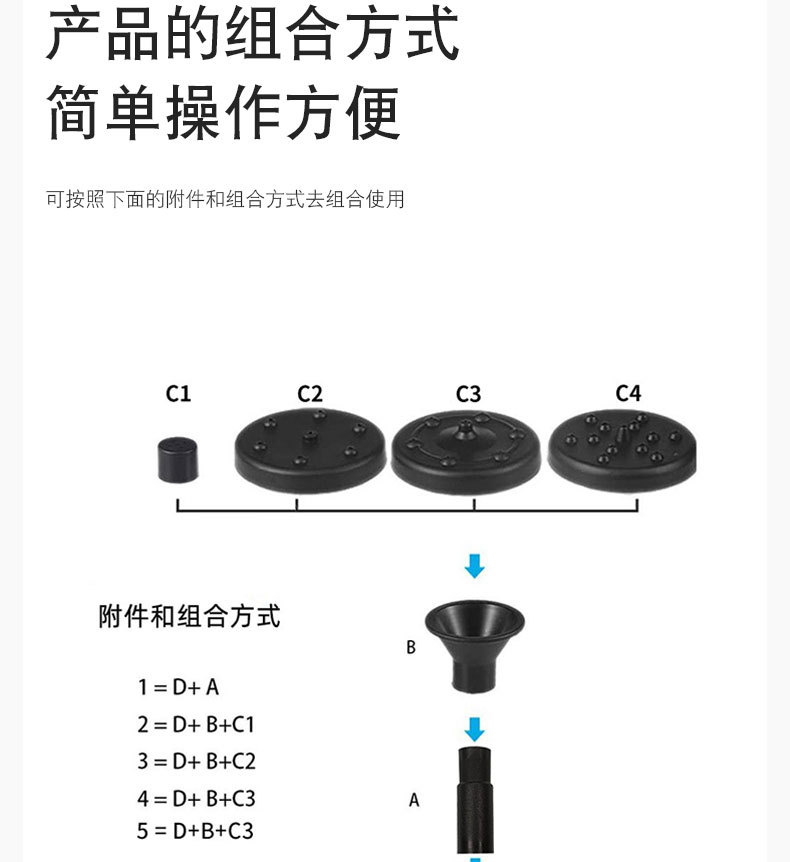 产品的组合方式
简单操作方便

可按照下面的附件和组合方式去组合使用

C1 C2 C3 C4

附件和组合方式

1 = D+ A
2 = D+ B+C1
3 = D+ B+C2
4 = D+ B+C3
5 = D+B+C3

B

A