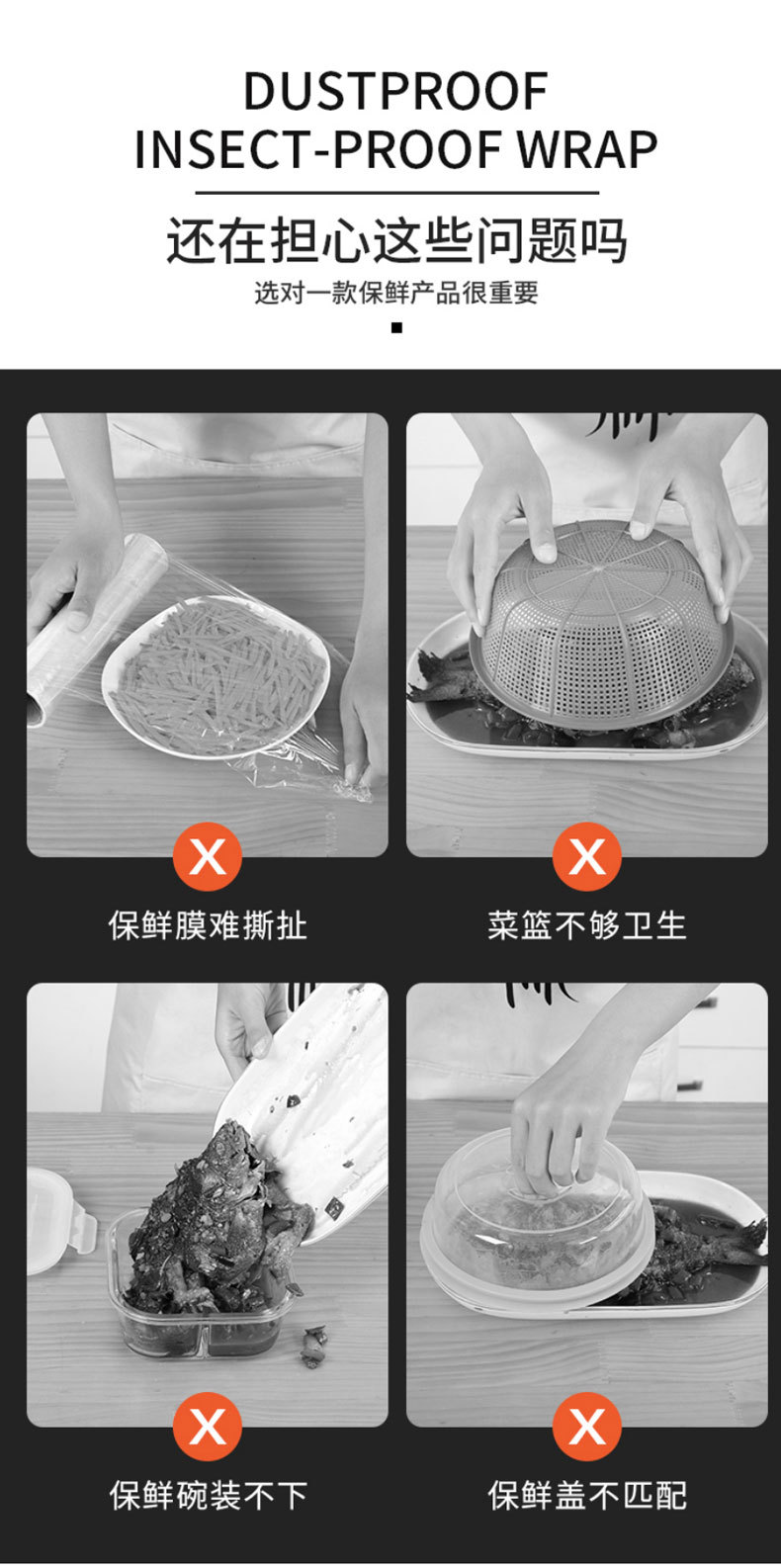 DUSTPROOF
INSECT-PROOF WRAP

还在担心这些问题吗

选对一款保鲜产品很重要

X
保鲜膜难撕扯

X
菜篮不够卫生

X
保鲜碗装不下

X
保鲜盖不匹配