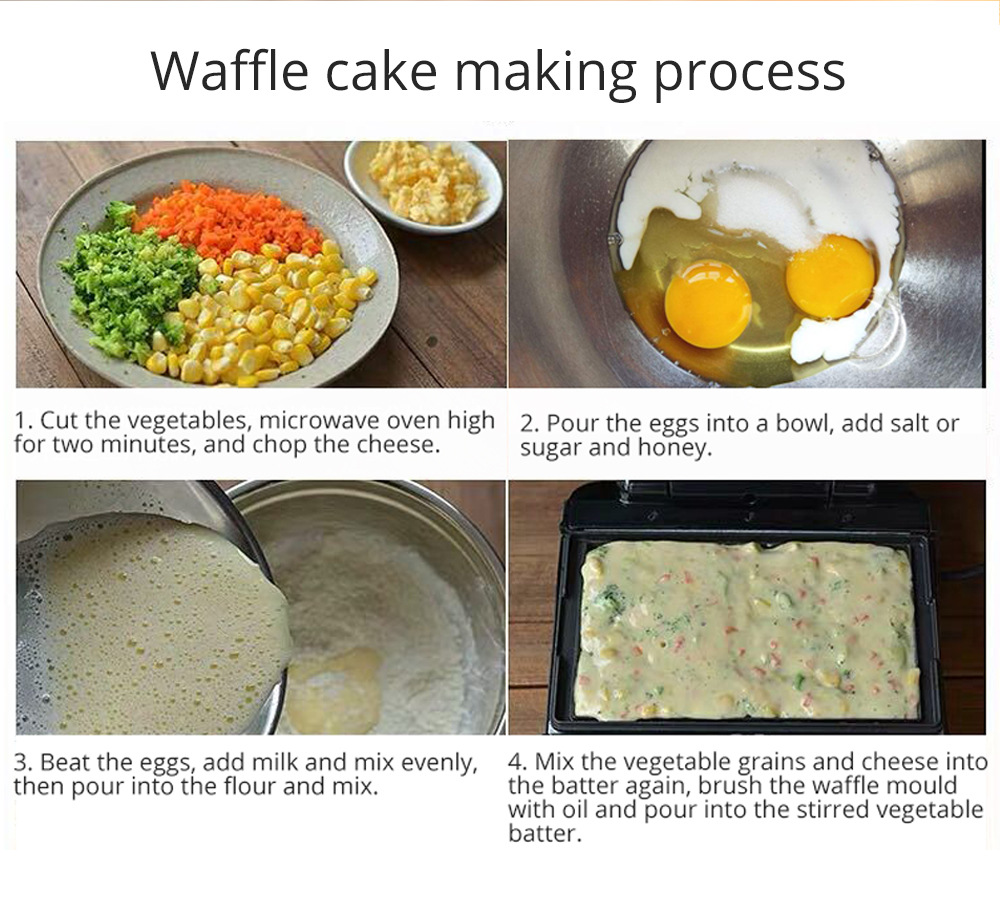 Waffle cake making process

1. Cut the vegetables, microwave oven high for two minutes, and chop the cheese.

2. Pour the eggs into a bowl, add salt or sugar and honey.

3. Beat the eggs, add milk and mix evenly, then pour into the flour and mix.

4. Mix the vegetable grains and cheese into the batter again, brush the waffle mould with oil and pour into the stirred vegetable batter.