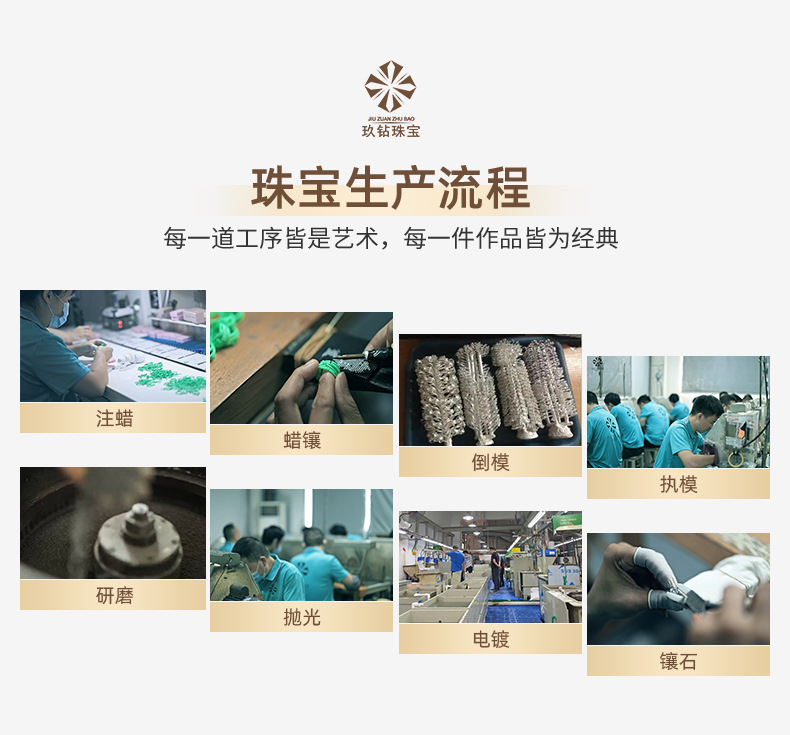 JIU ZUAN ZHU BAO
玖钻珠宝

珠宝生产流程

每一道工序皆是艺术，每一件作品皆为经典

注蜡

蜡镶

倒模

执模

研磨

抛光

电镀

镶石