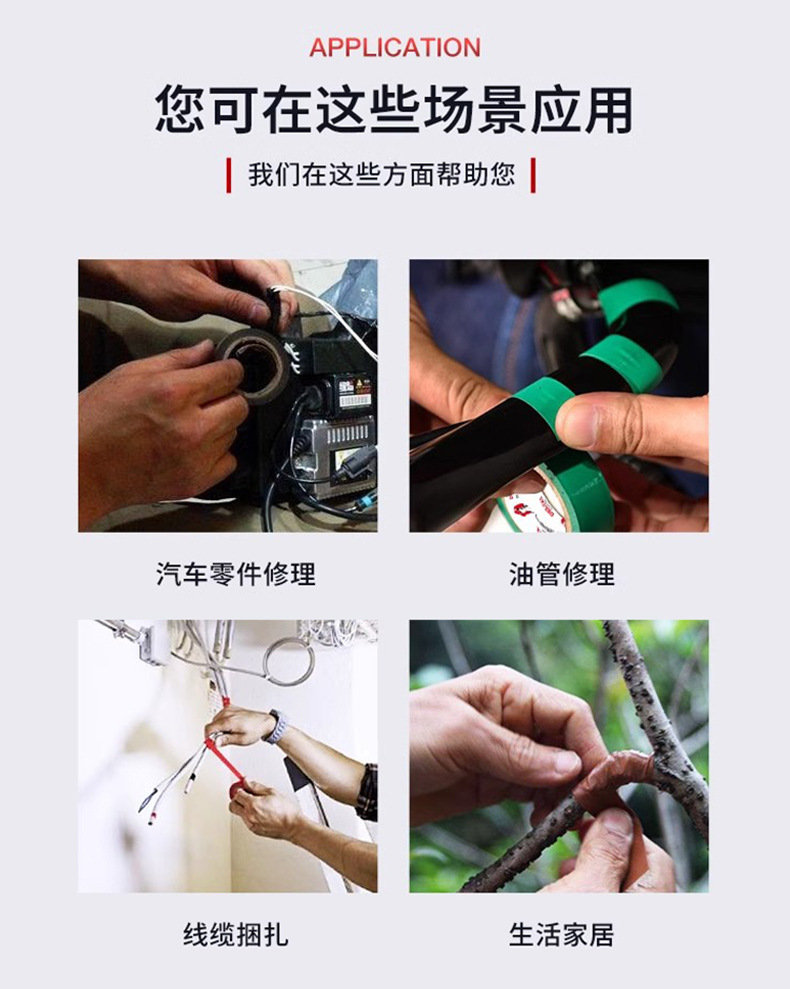 APPLICATION

您可在这些场景应用

我们在这些方面帮助您

汽车零件修理

油管修理

线缆捆扎

生活家居